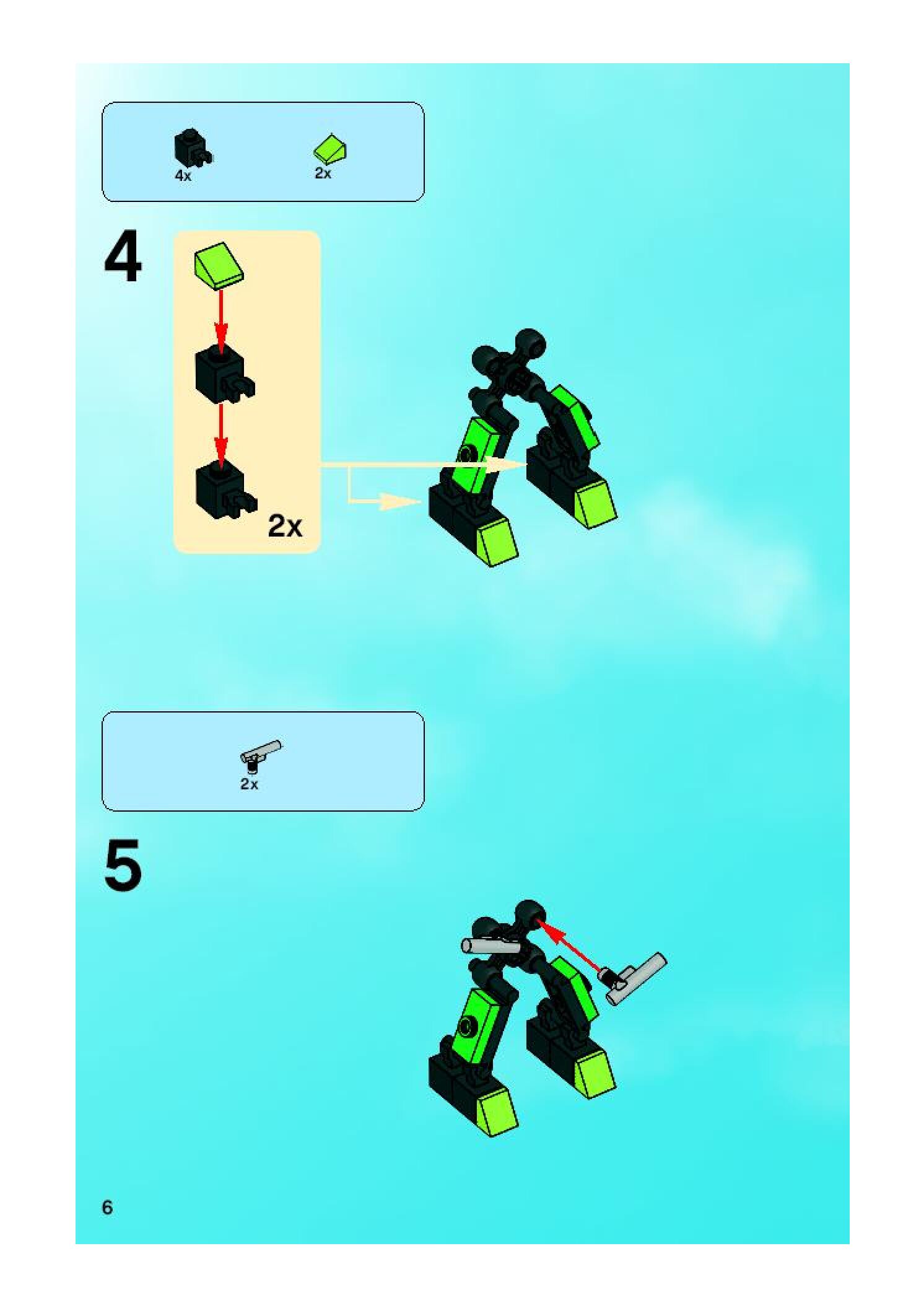 4x 2x

4

2x

2x

5

6