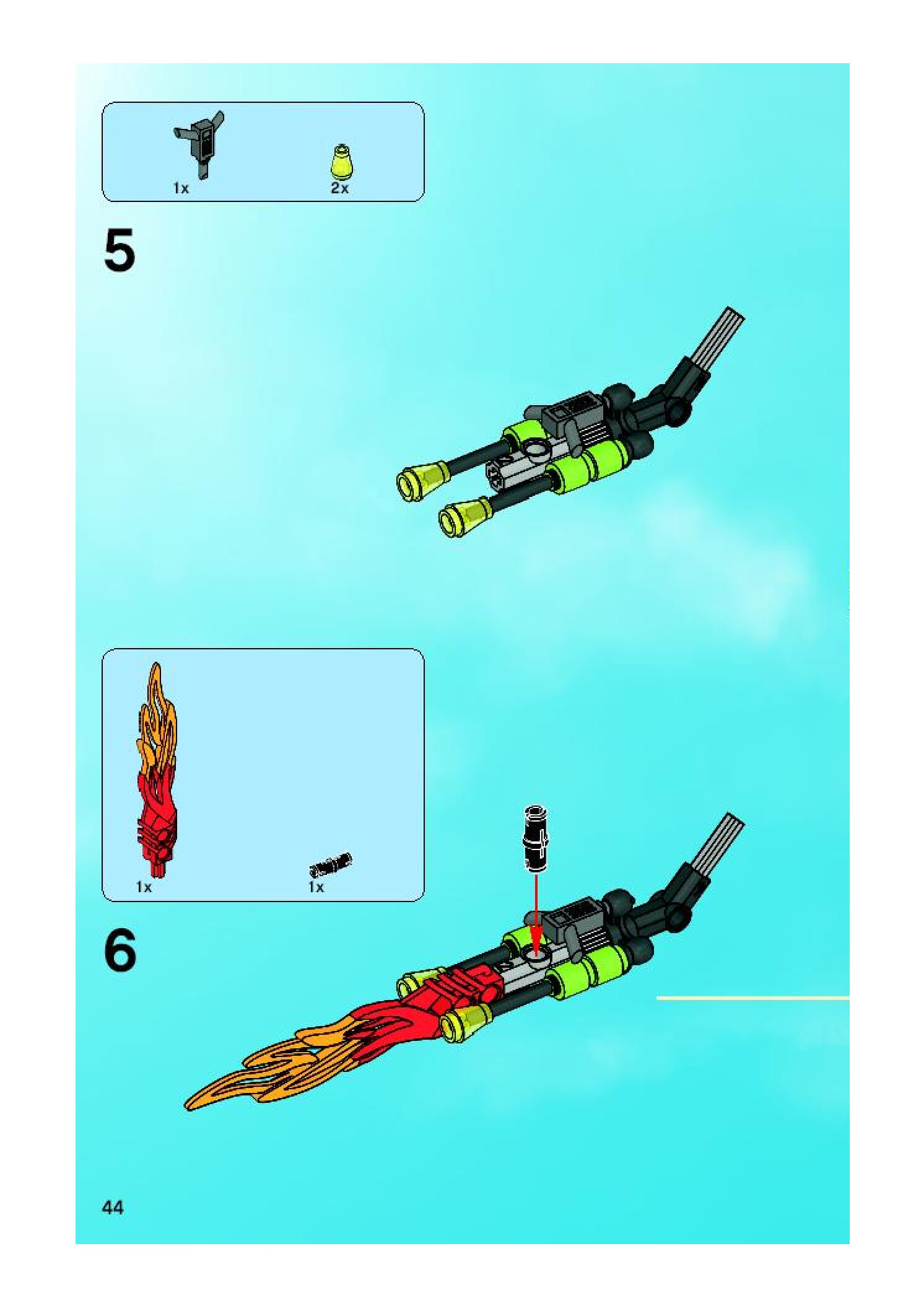 1x
2x

5

1x
1x

6

44