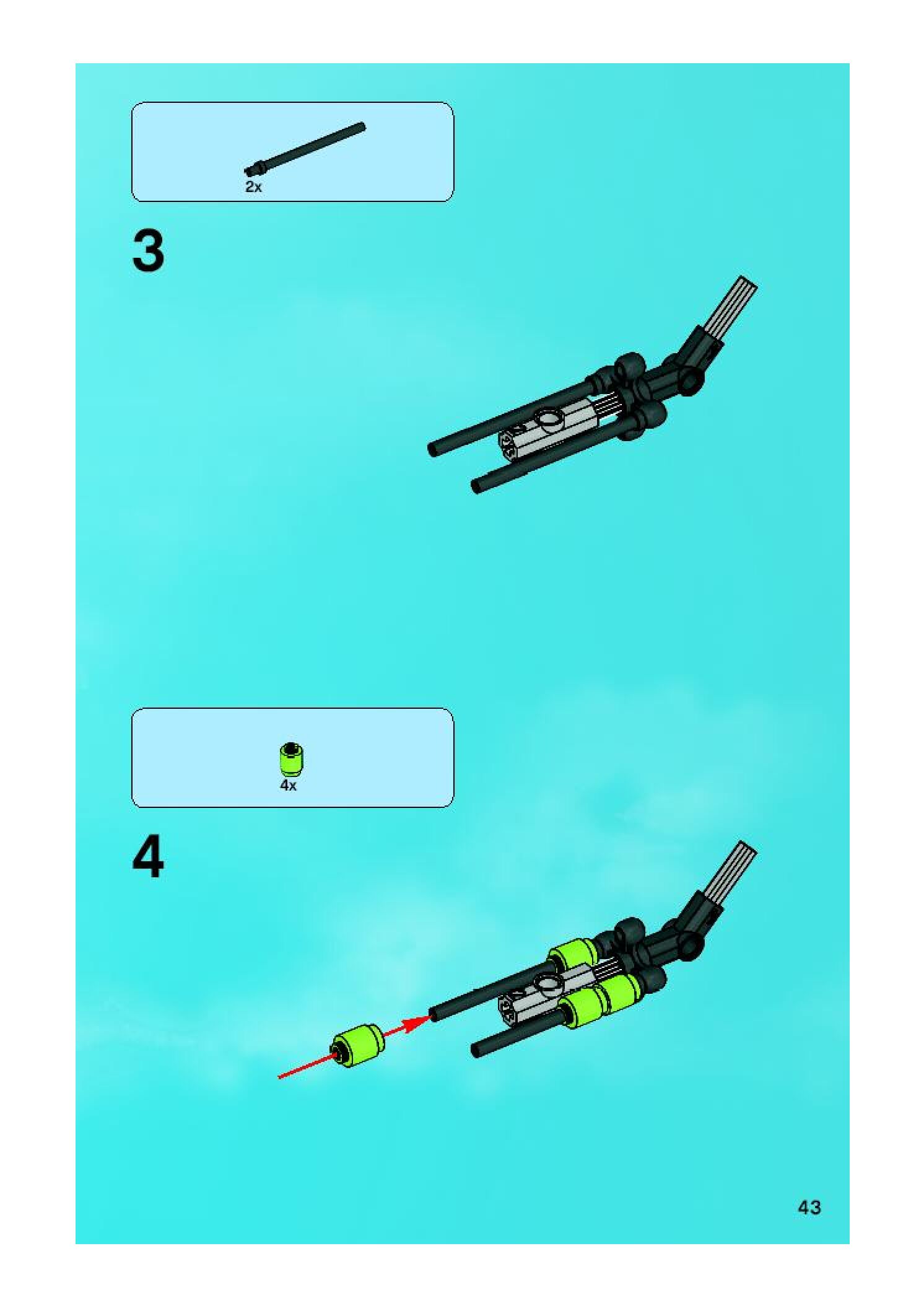 2x

3

4x

4

43