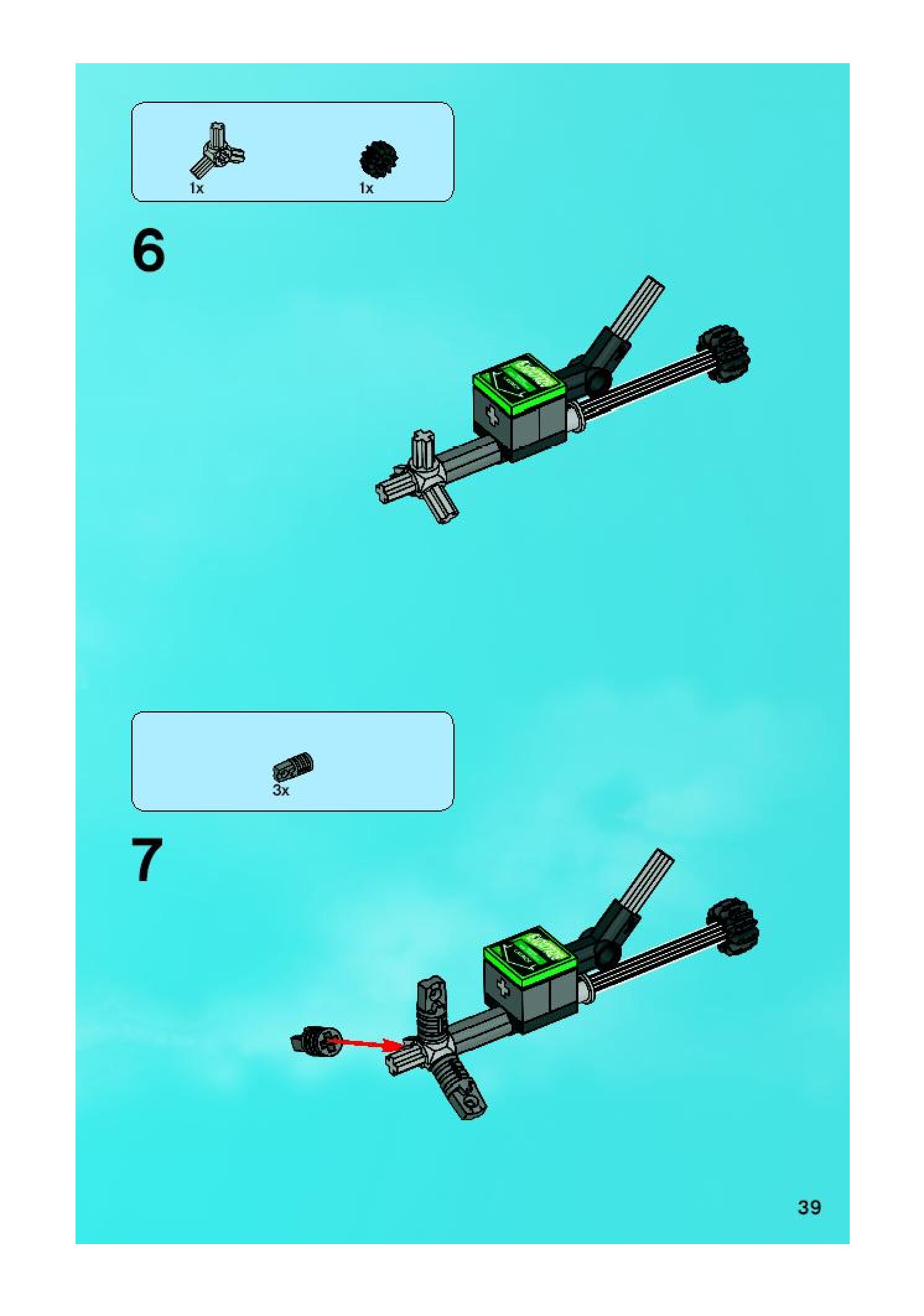 1x
1x

6

3x

7

39