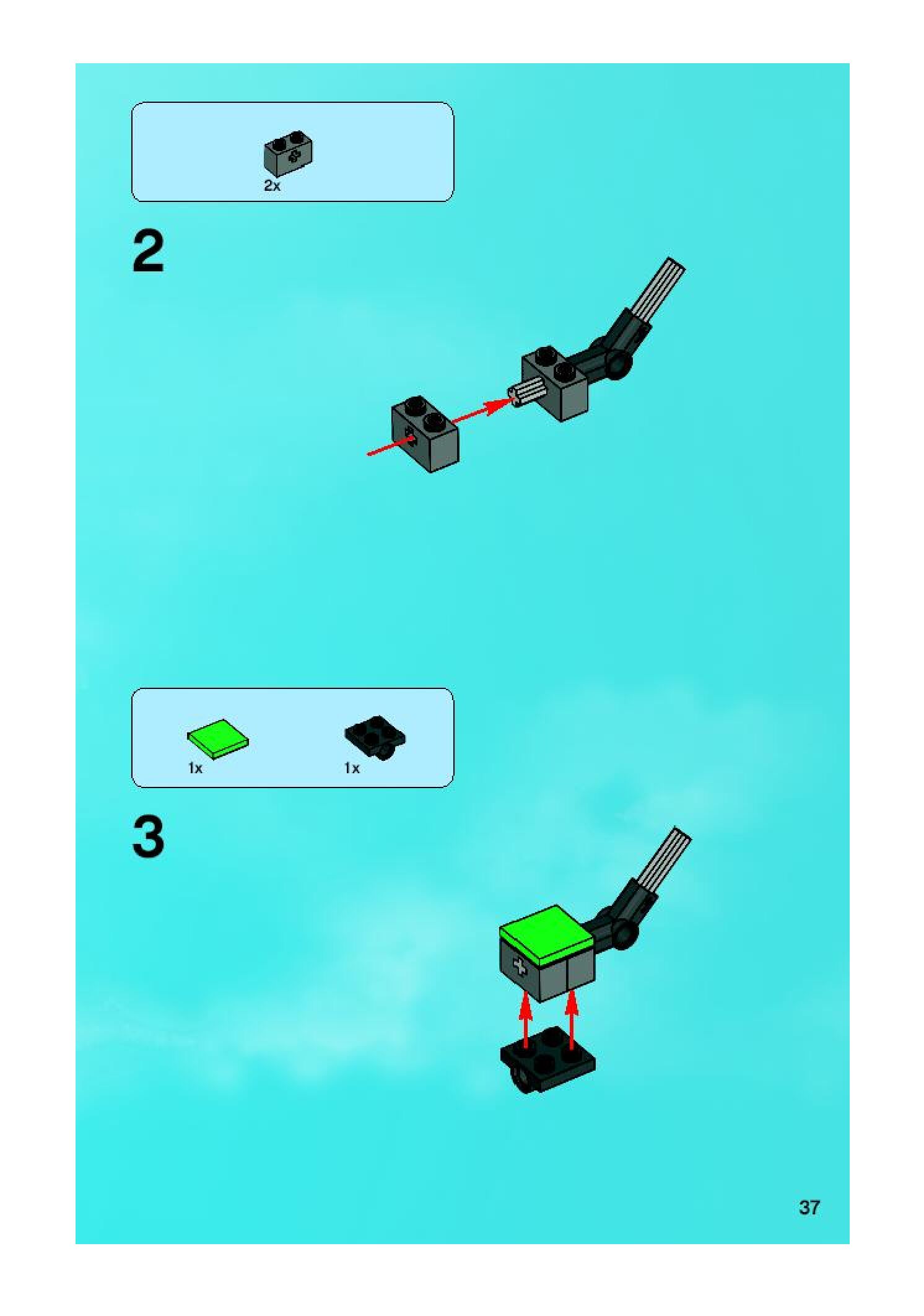 2x

2

1x

1x

3

37