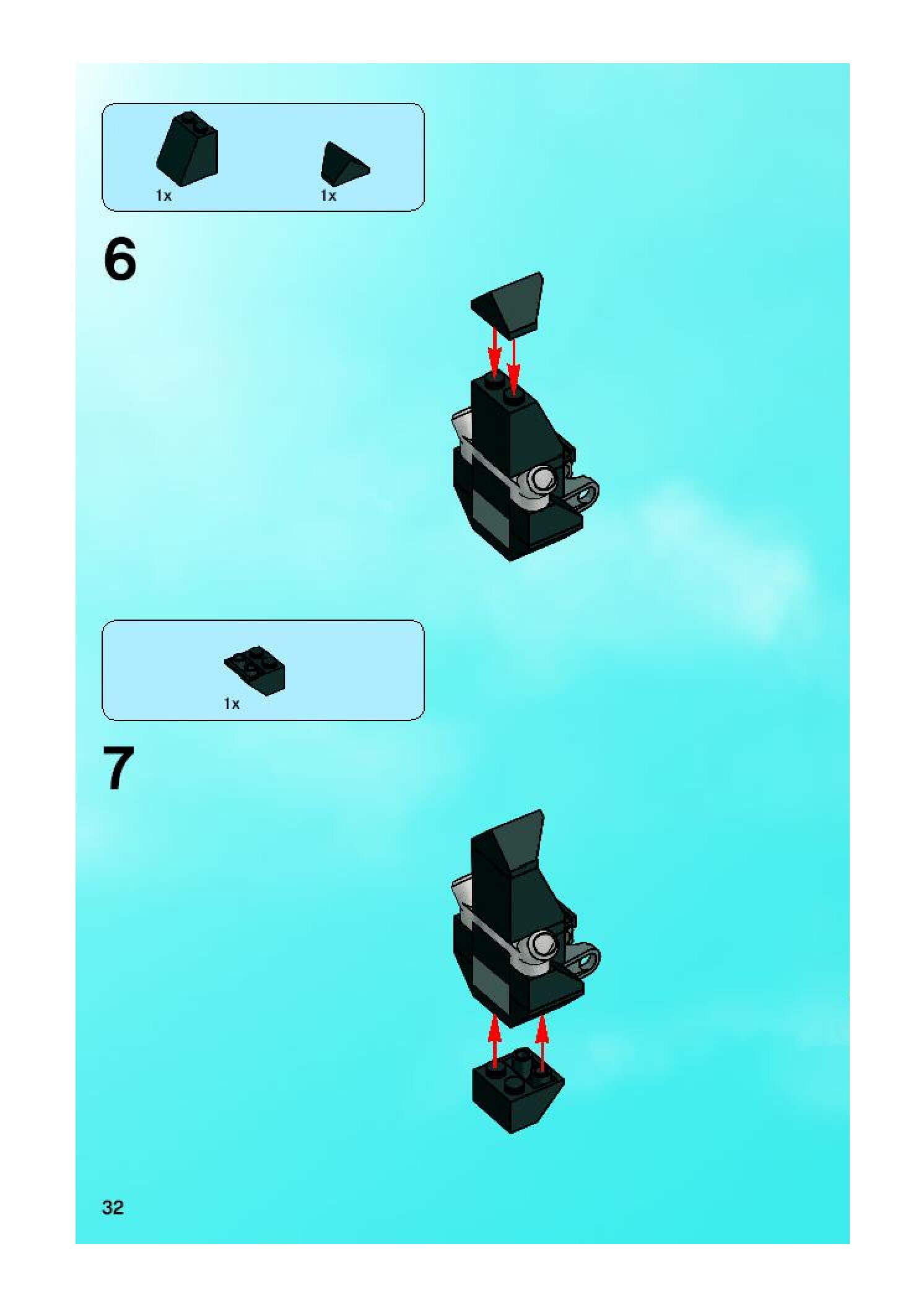 1x

1x

6

1x

7

32