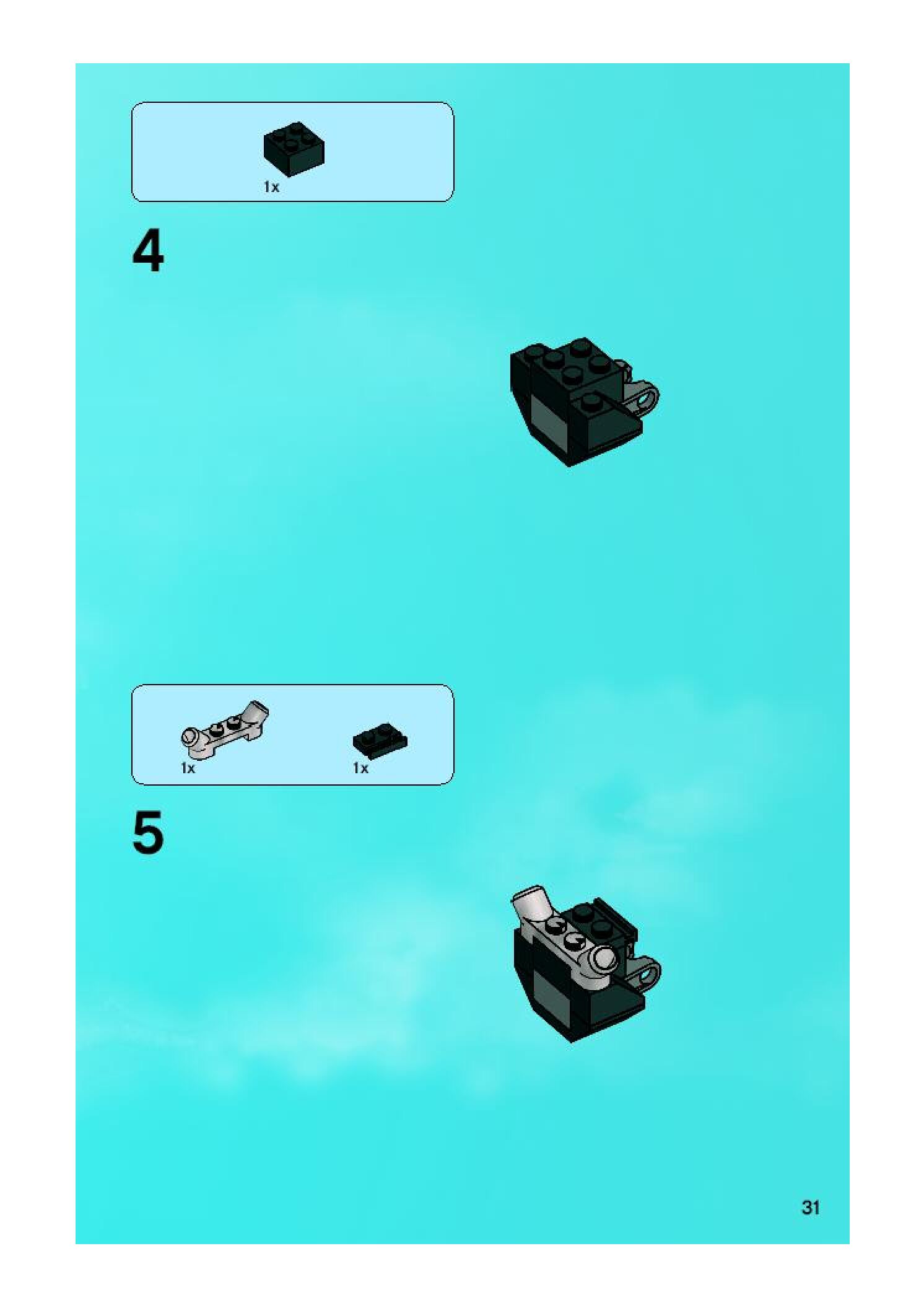 1x

4

1x

1x

5

31