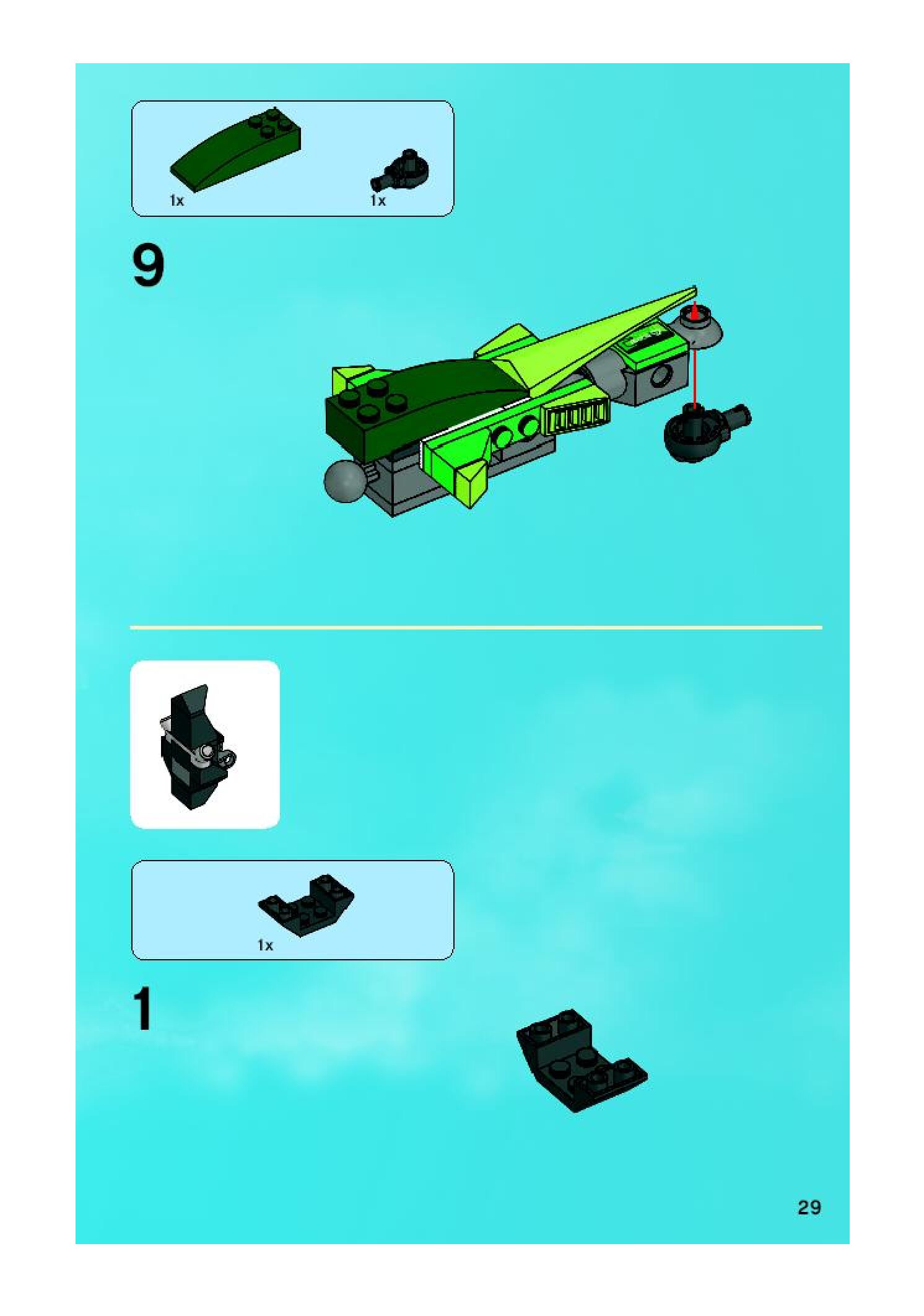 1x

1x

9

1x

1

29