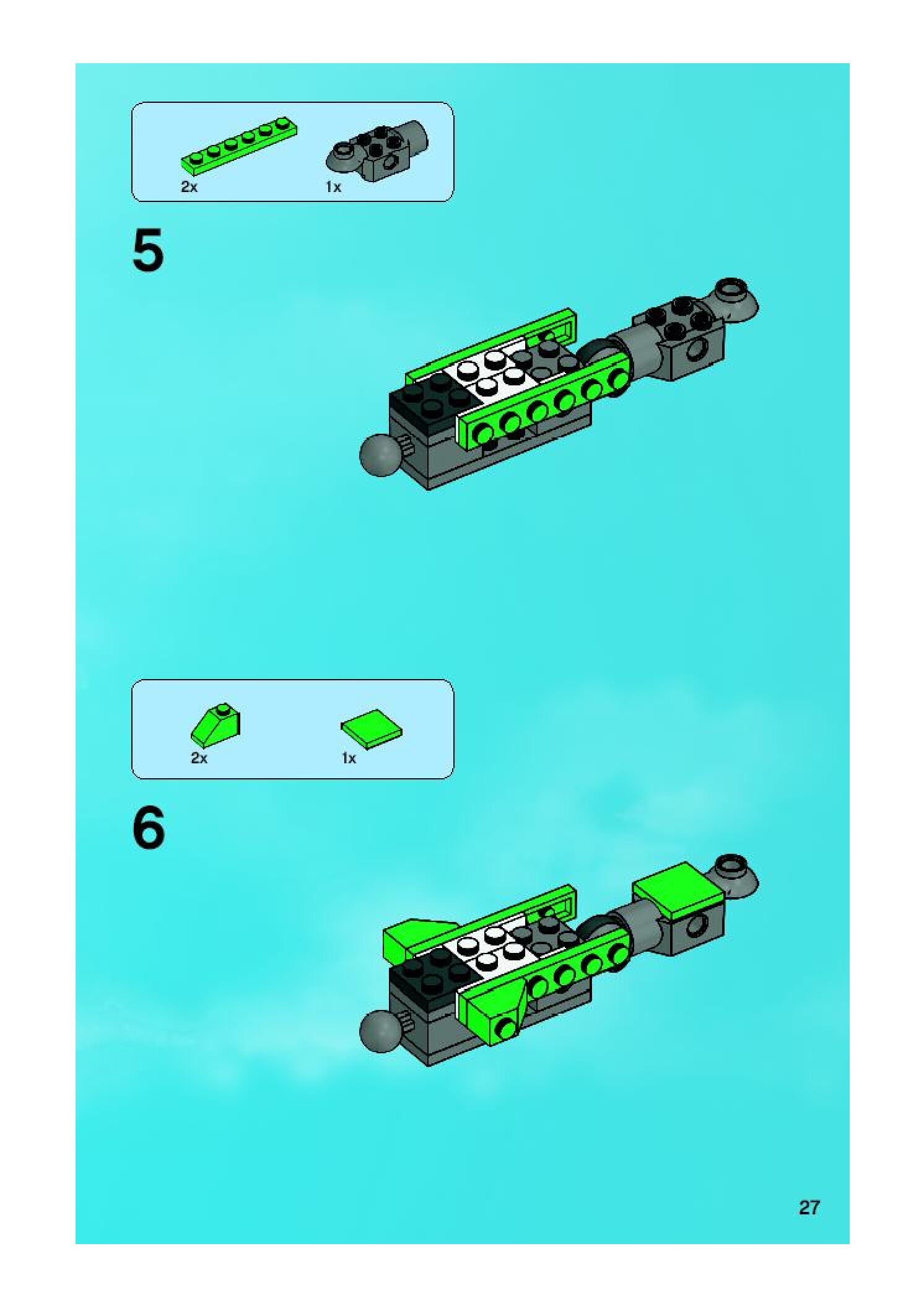 2x 1x

5

2x 1x

6

27