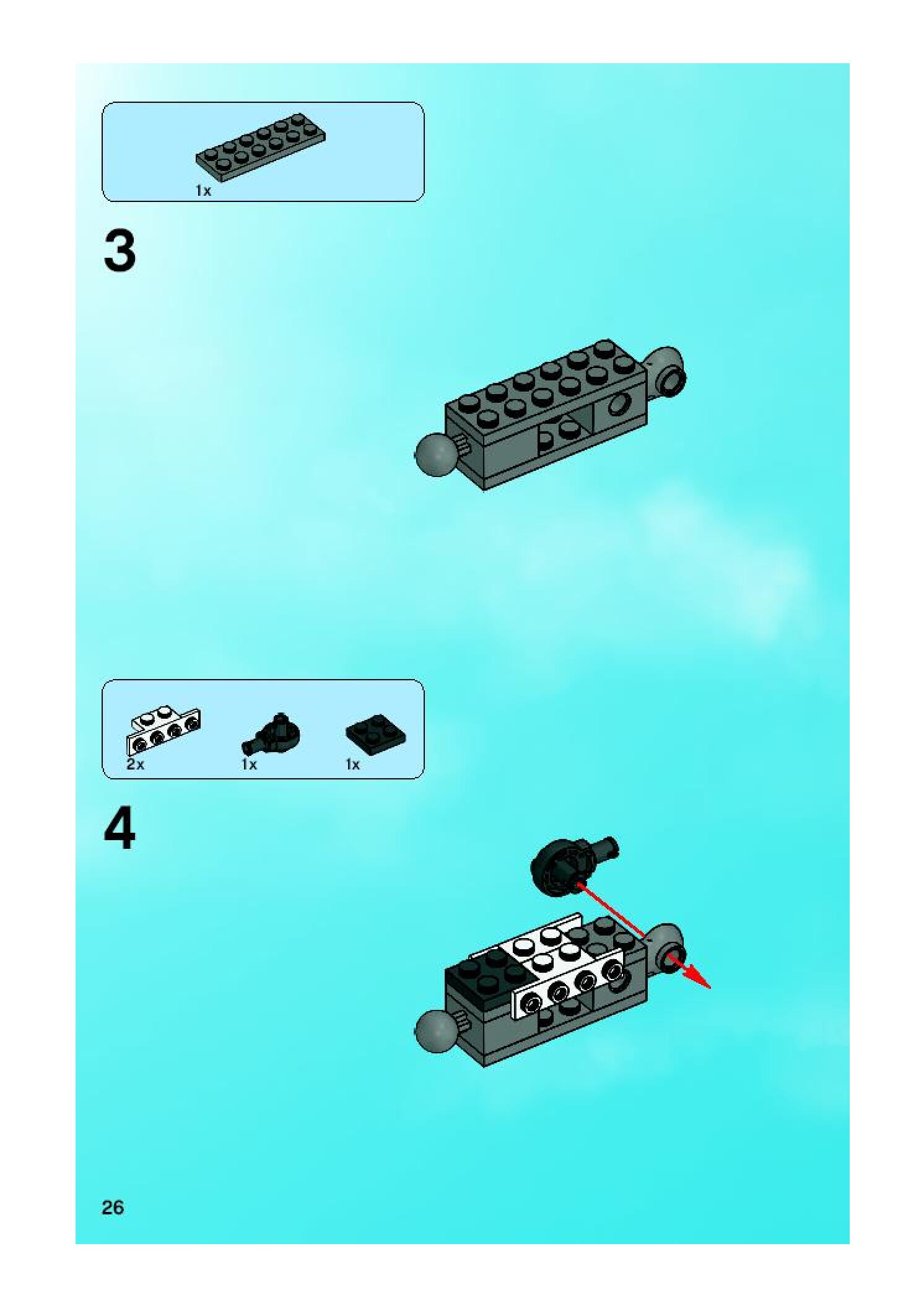 1x

3

2x 1x 1x

4

26