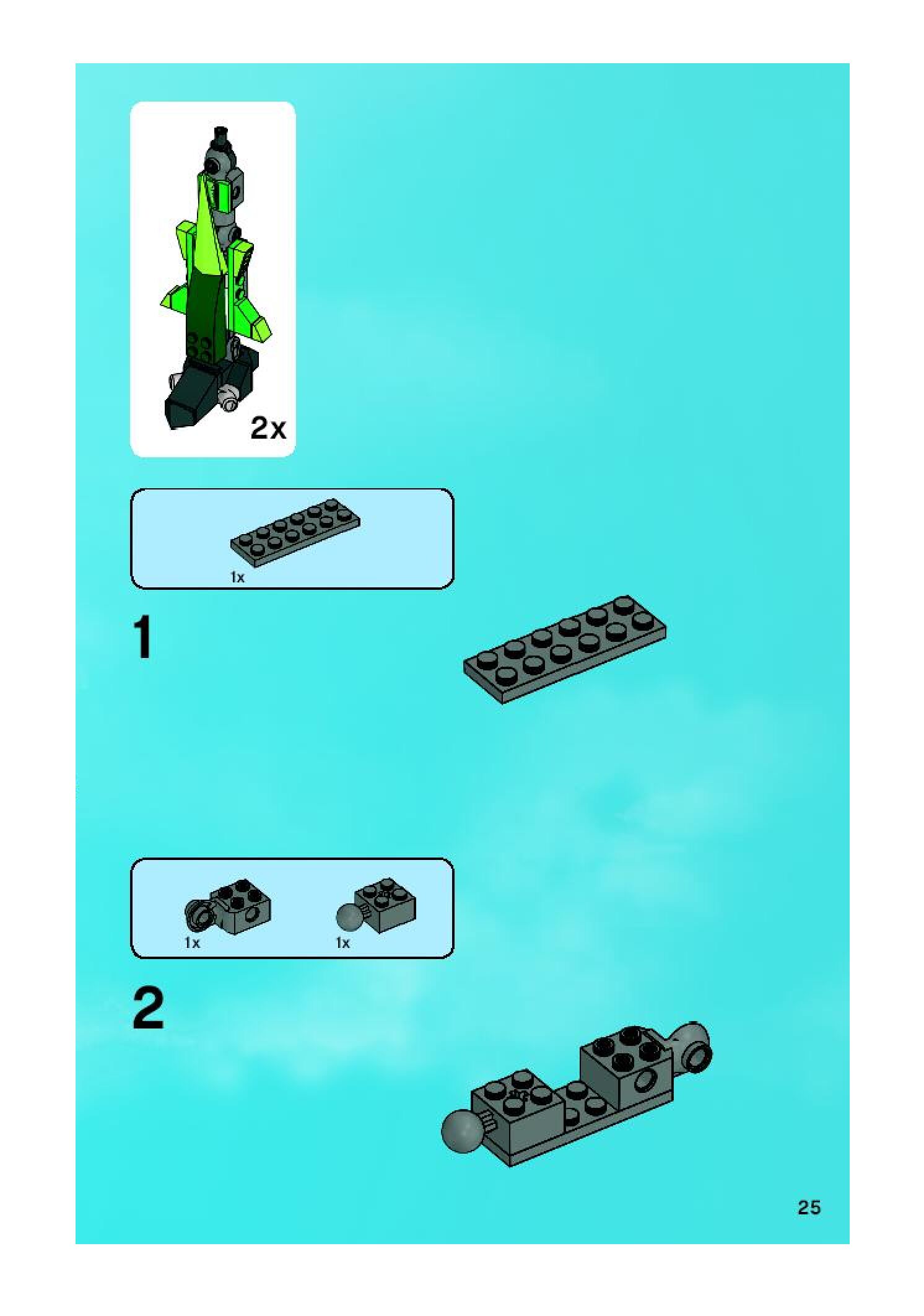 2x

1x

1

1x

1x

2

25