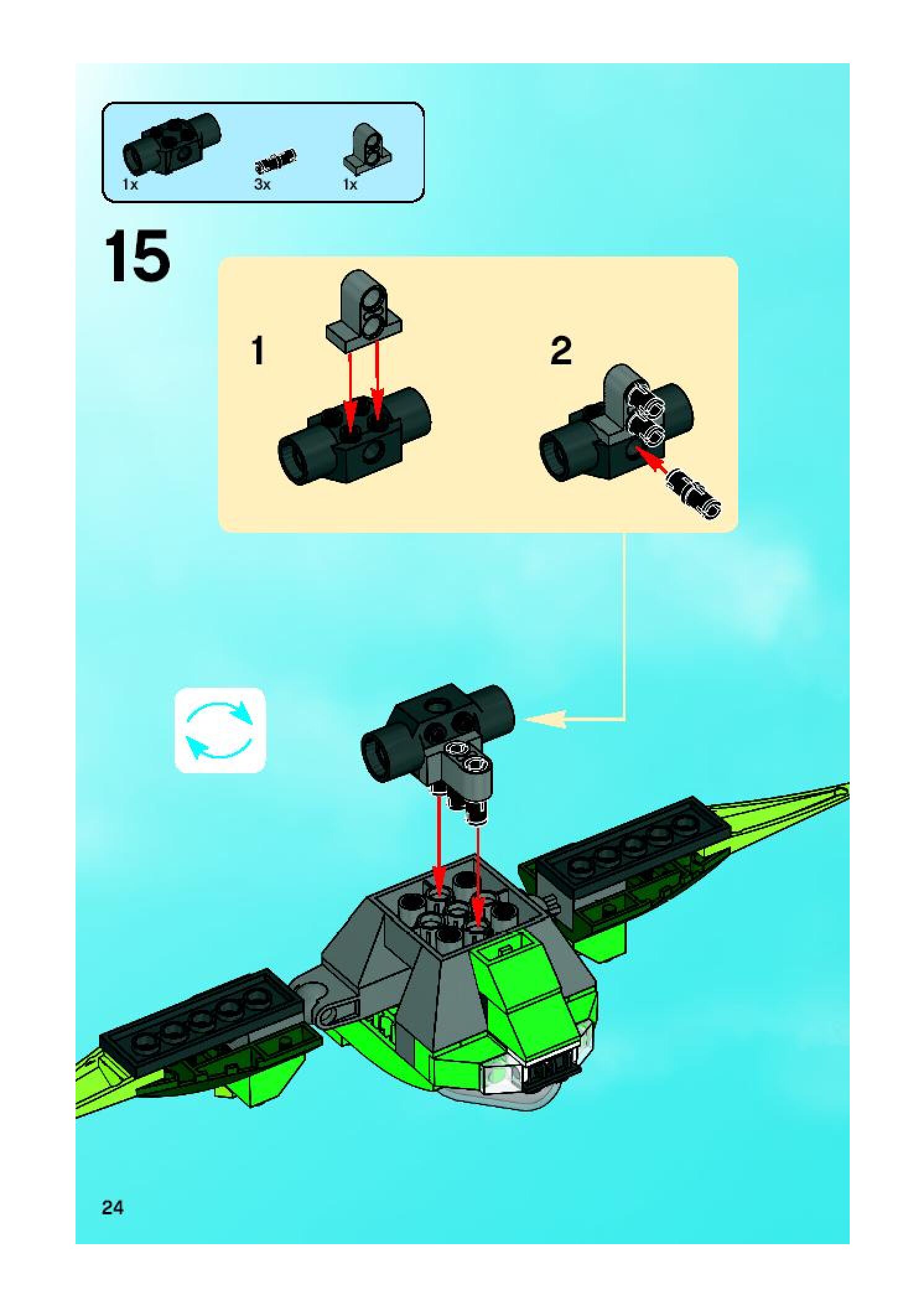 1x 3x 1x

15

1

2

24