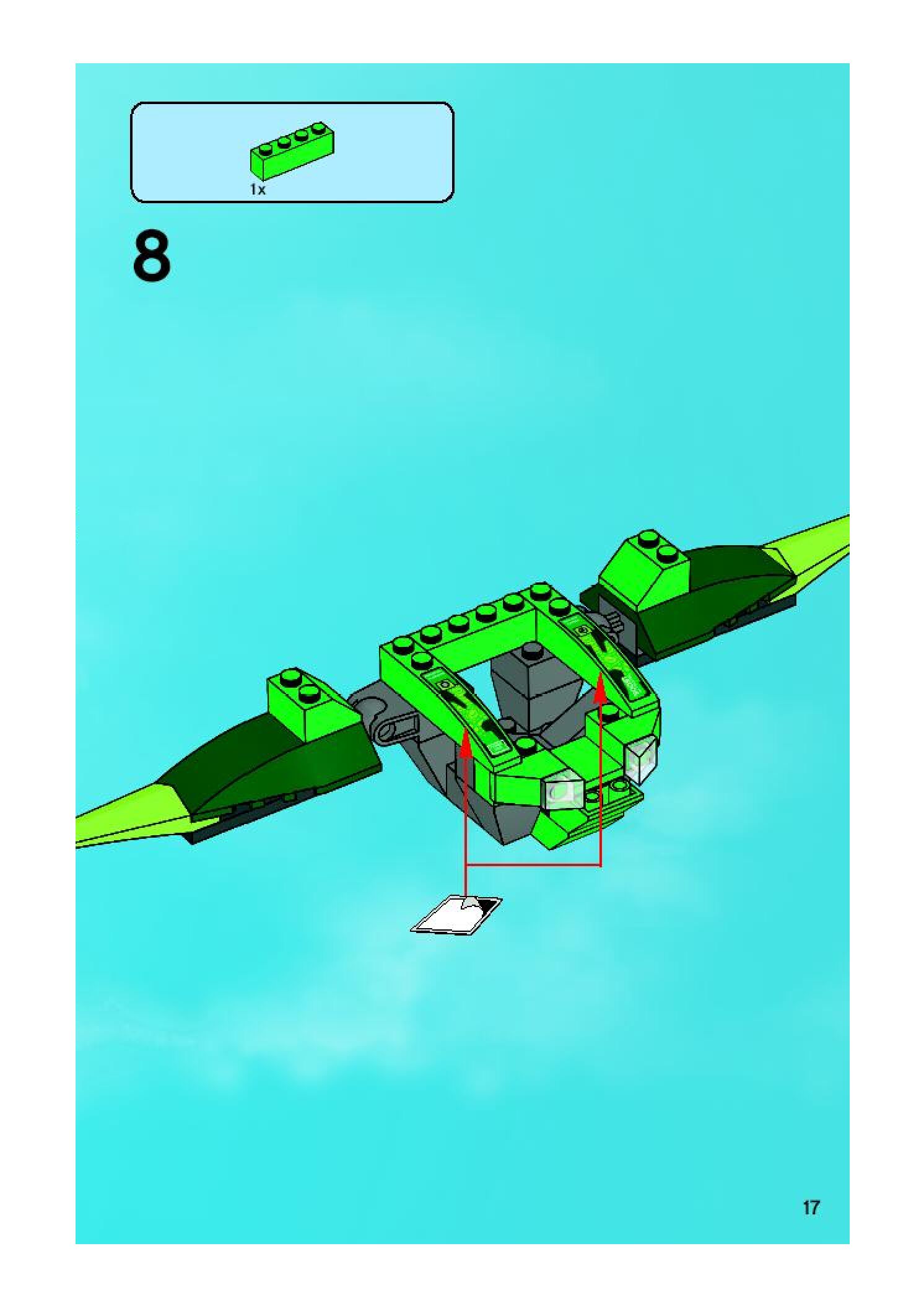 1x

8

17