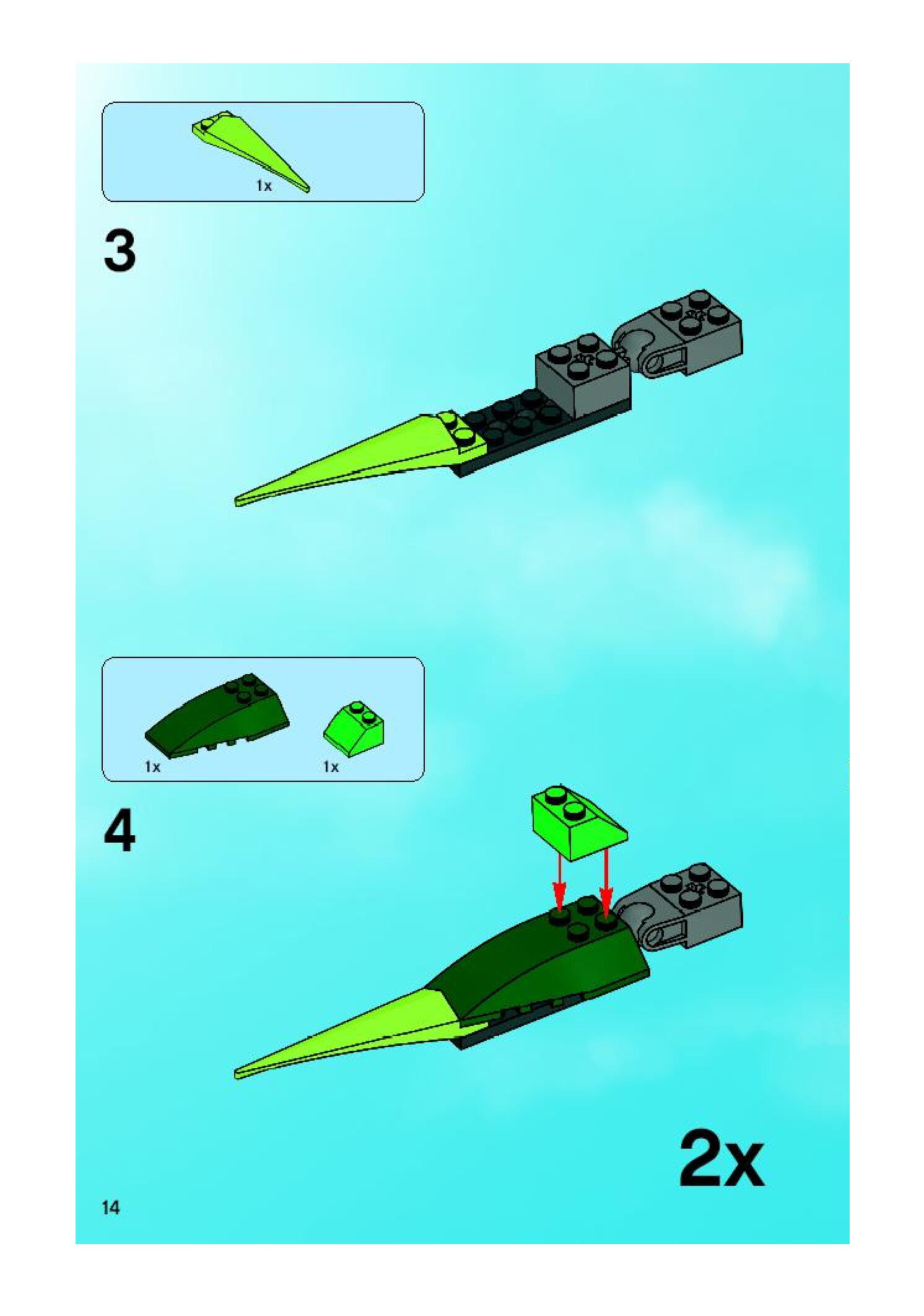 1x

3

1x

1x

4

2x

14