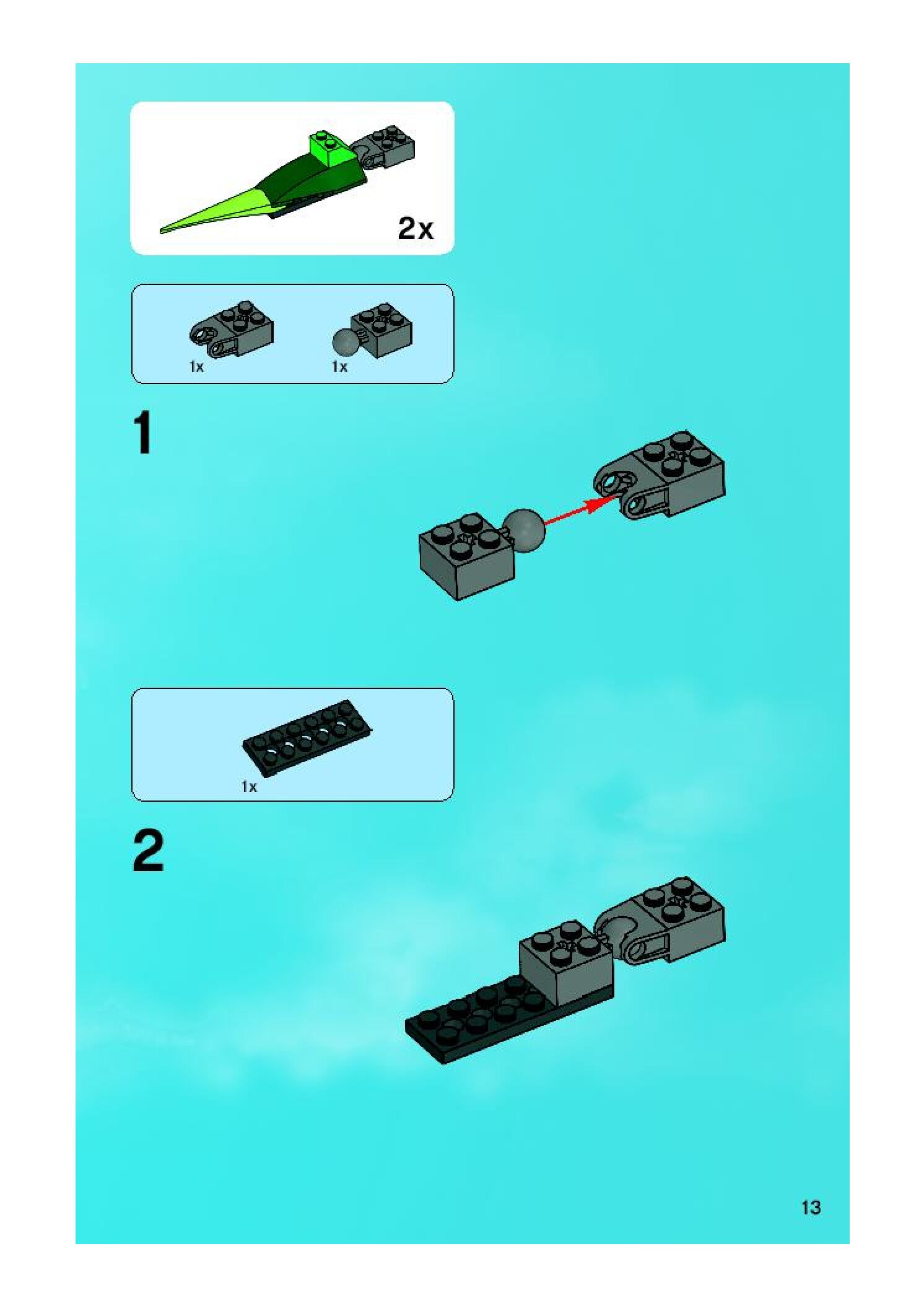 2x

1x
1x

1

1x

2

13