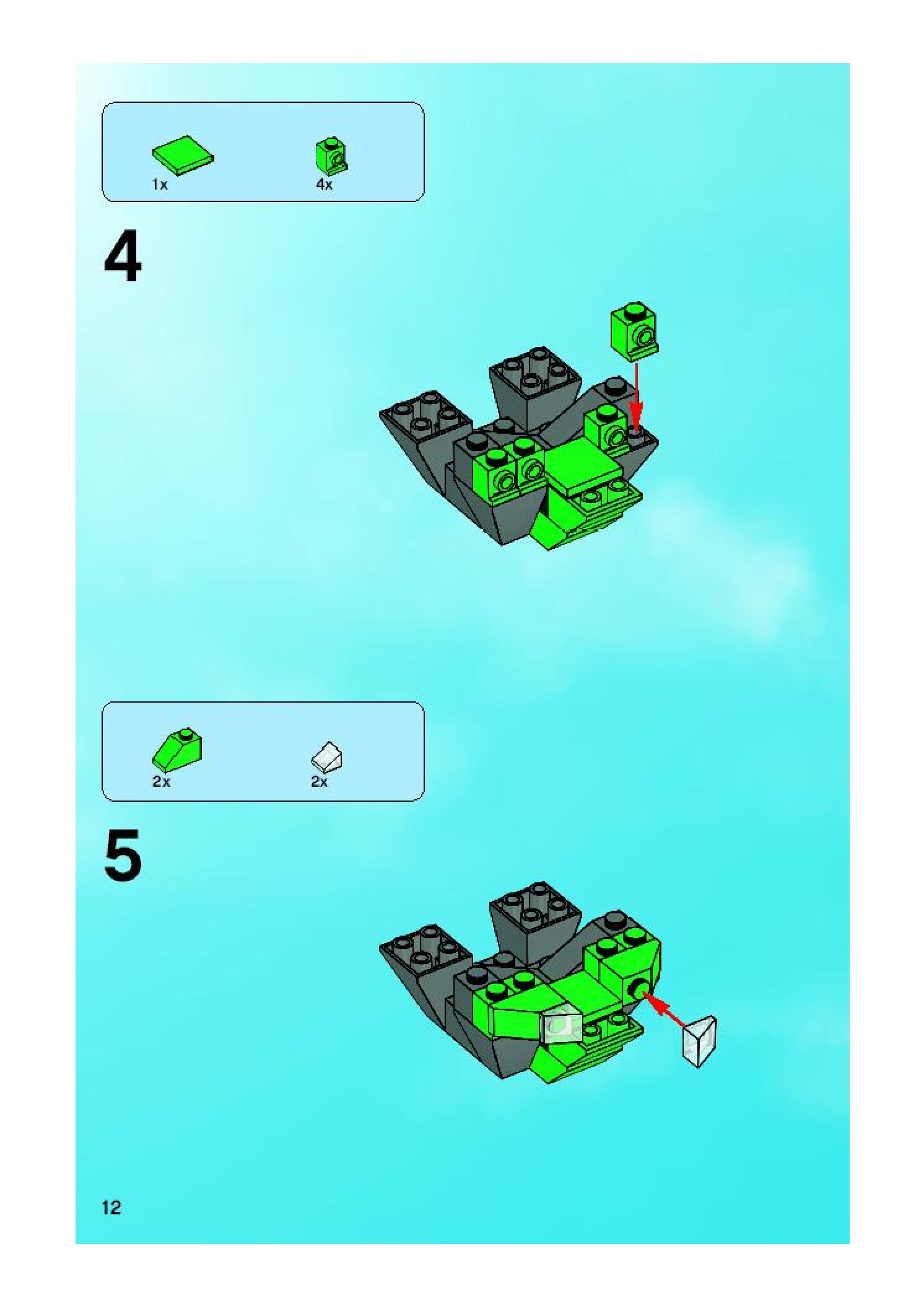 1x

4x

4

2x

2x

5

12