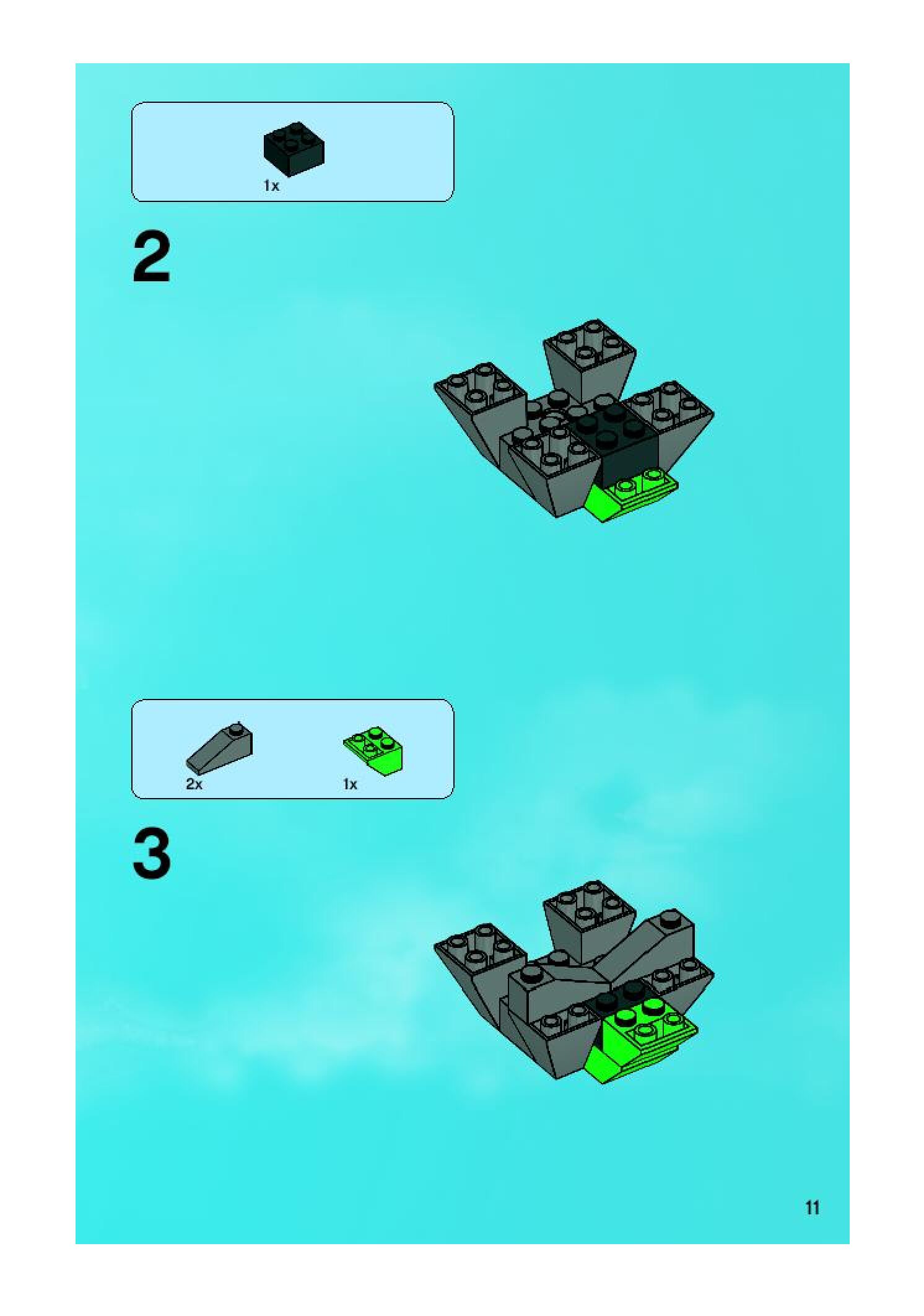 1x

2

2x

1x

3

11