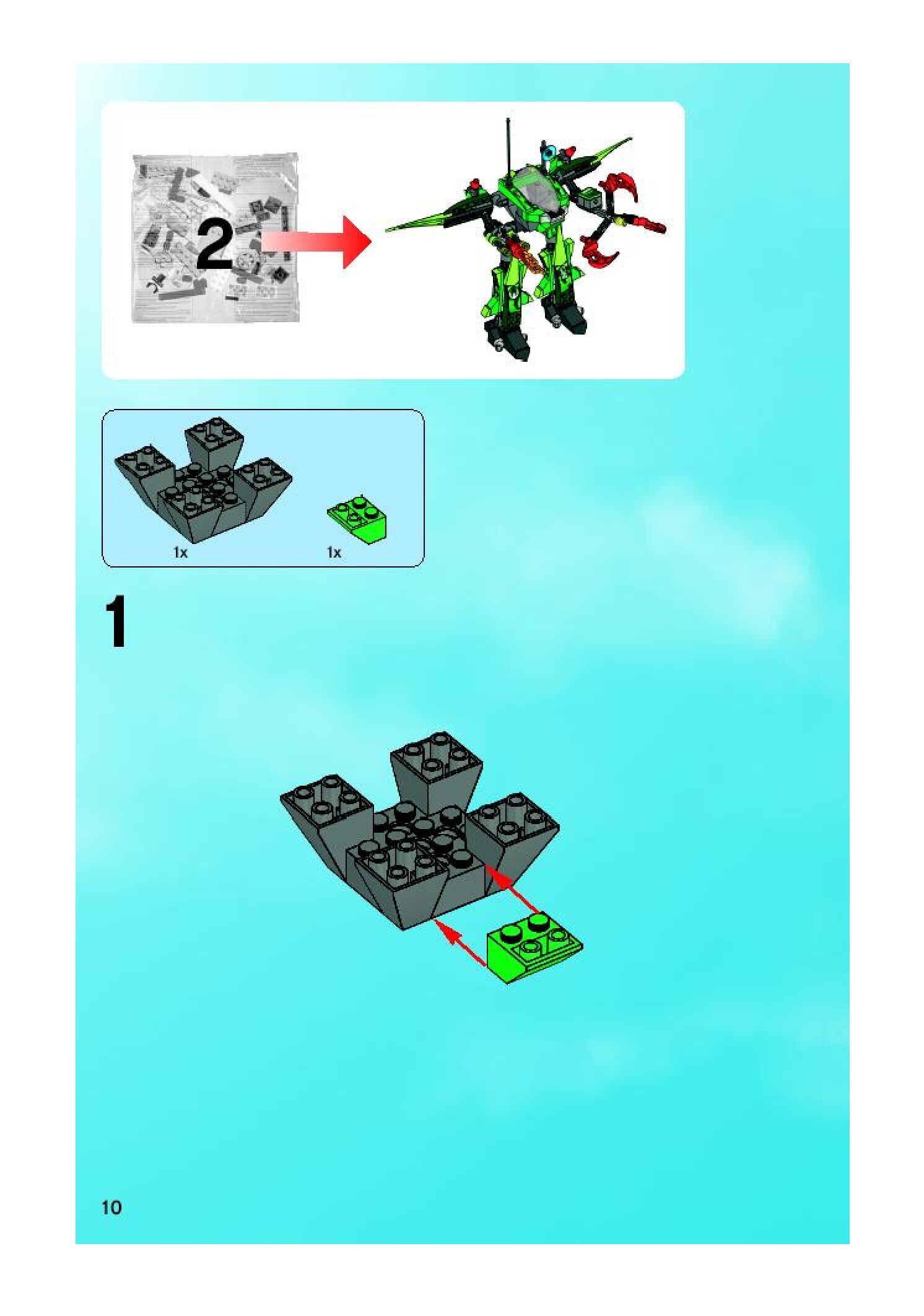 2

1x

1x

1

10