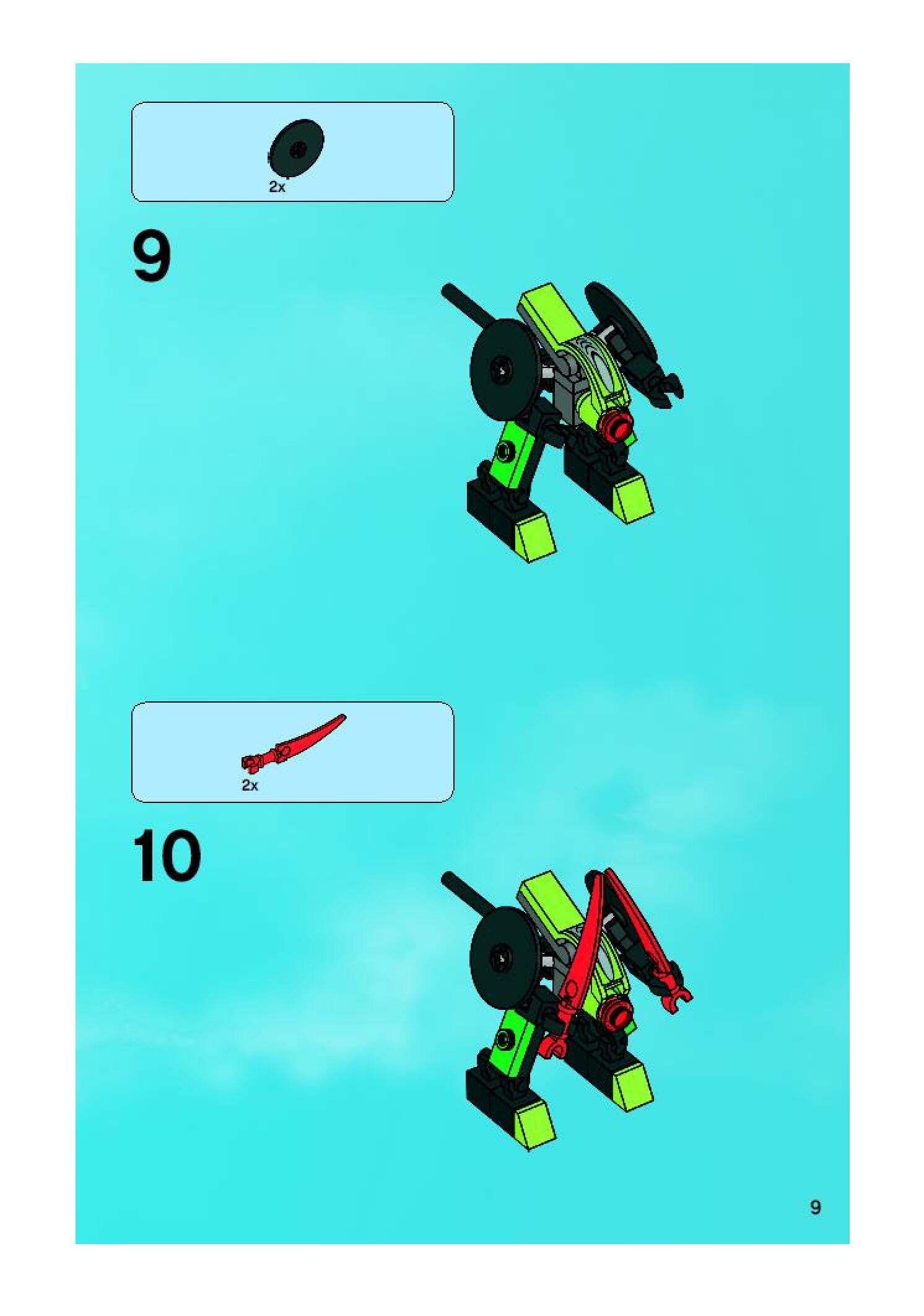 2x

9

2x

10

9