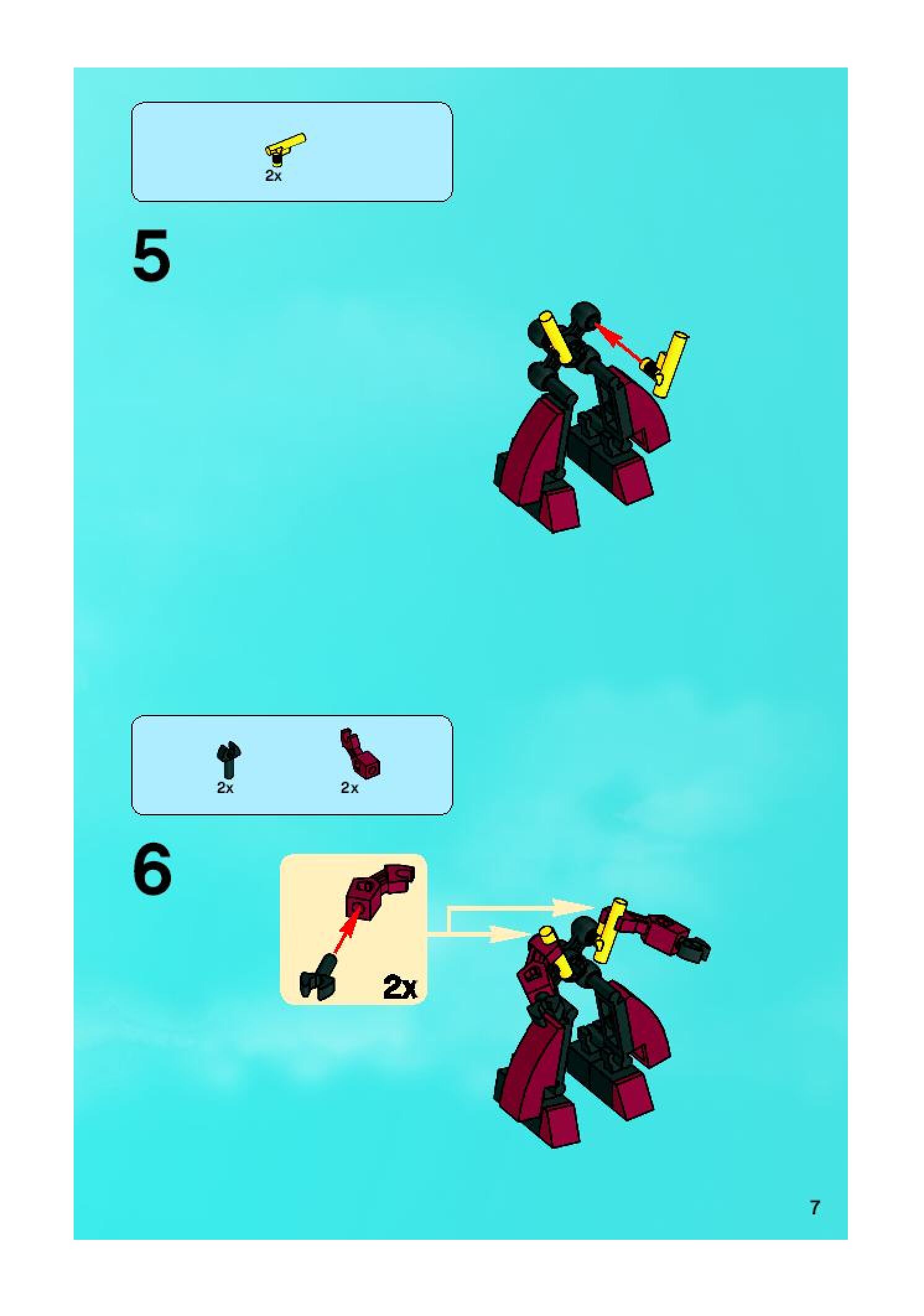 2x

5

2x

2x

6

2x

7