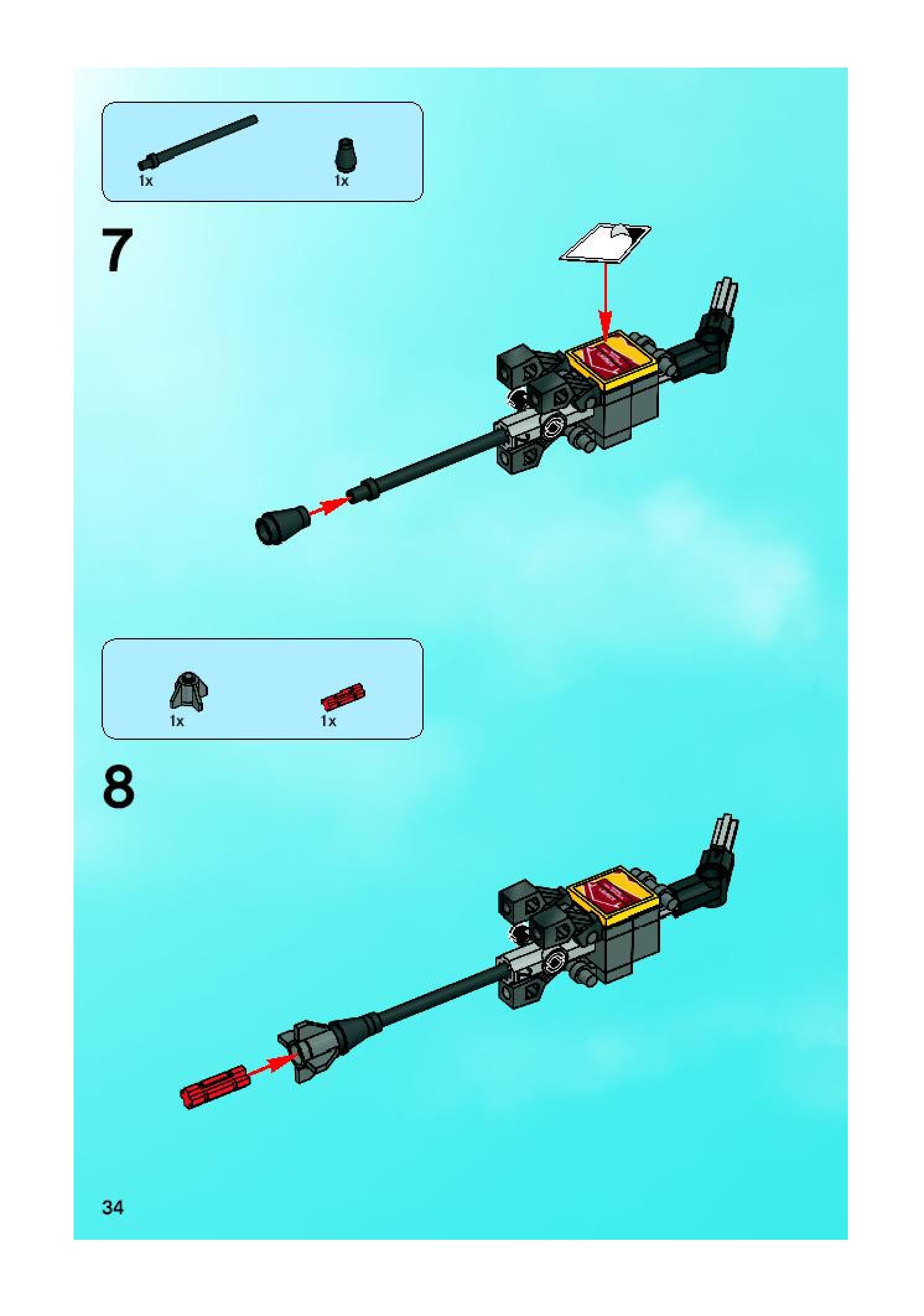 1x
1x

7

1x
1x

8

34