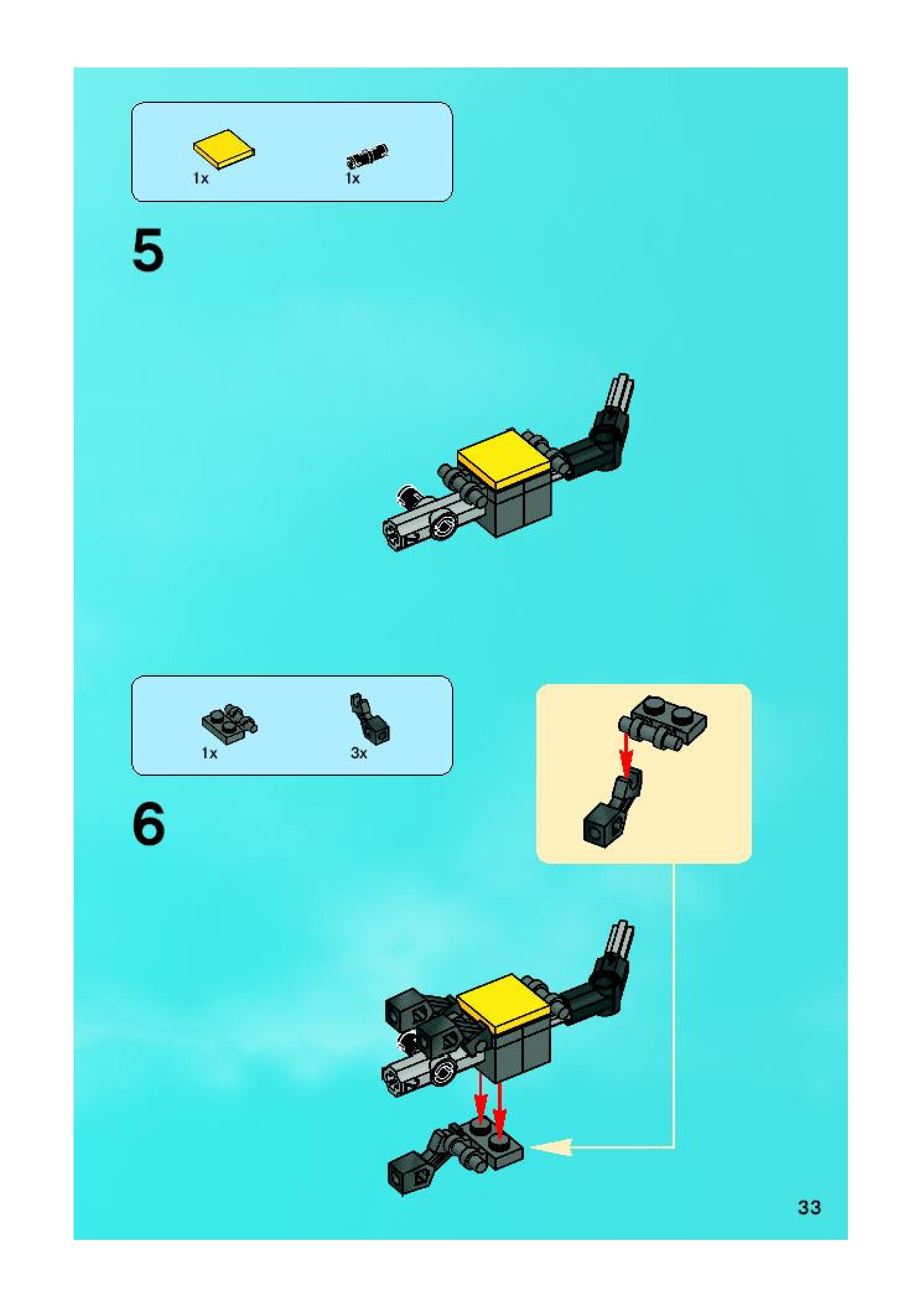 1x
1x

5

1x
3x

6

33