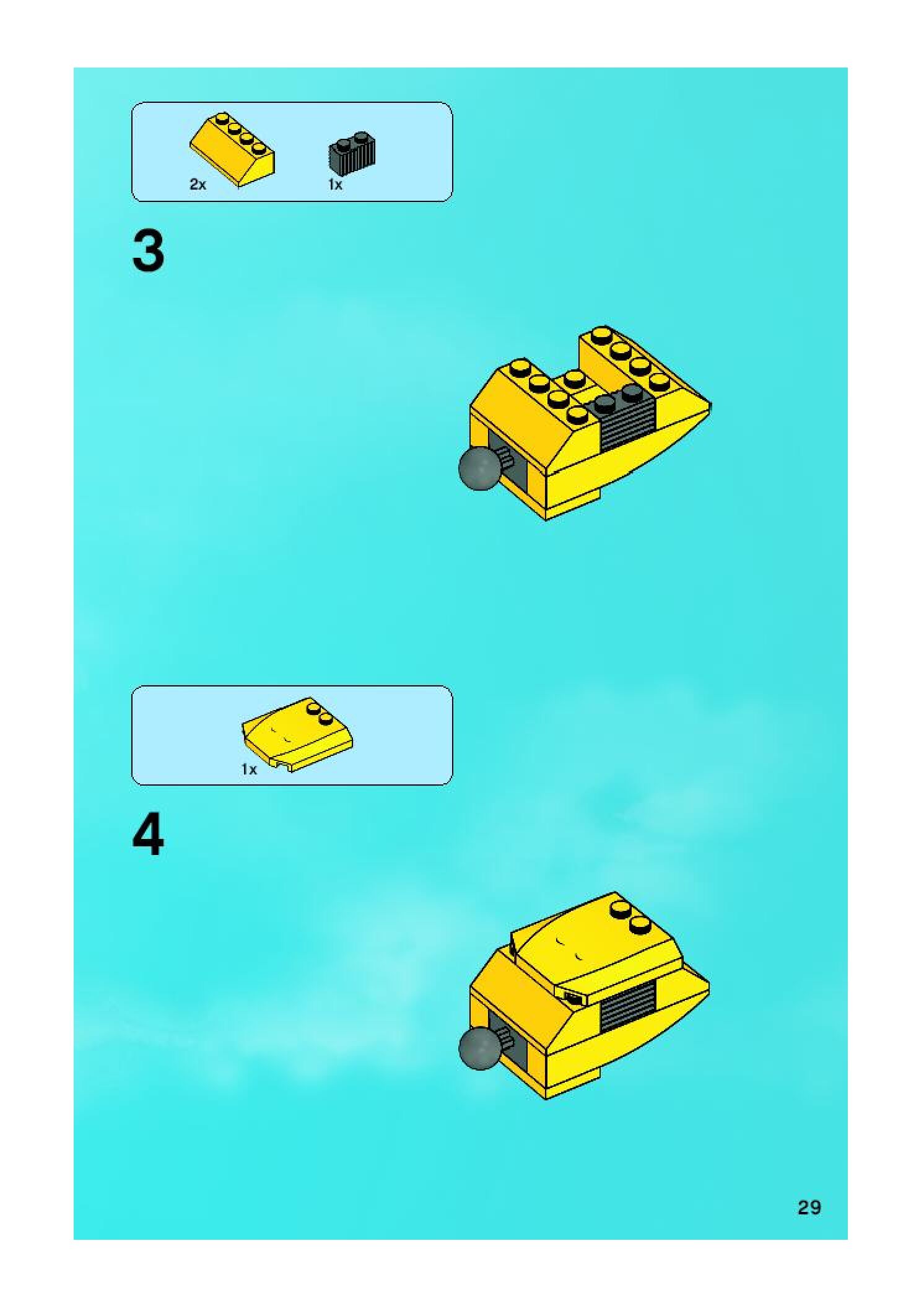 2x 1x

3

1x

4

29