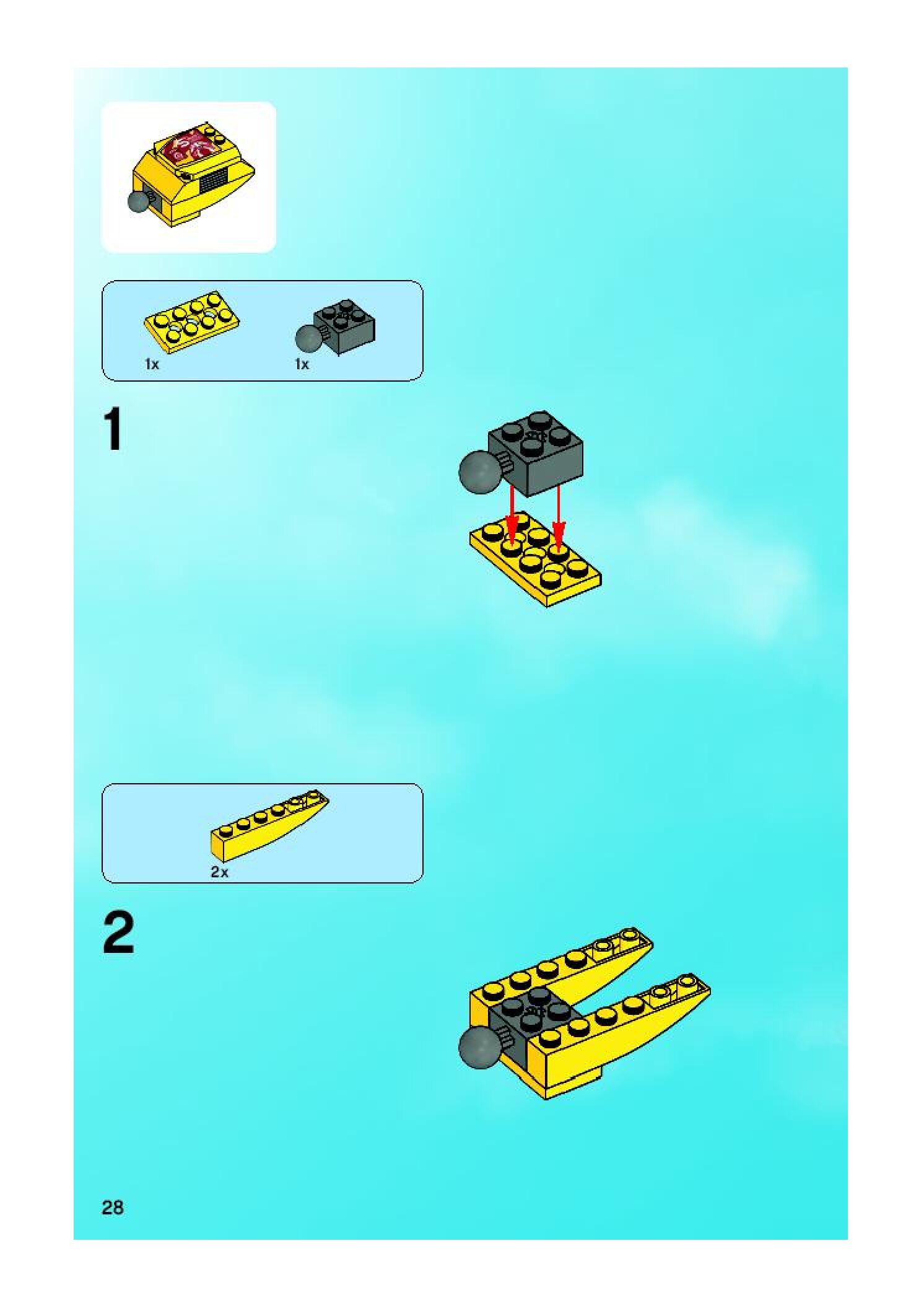 1x

1x

1

2x

2

28