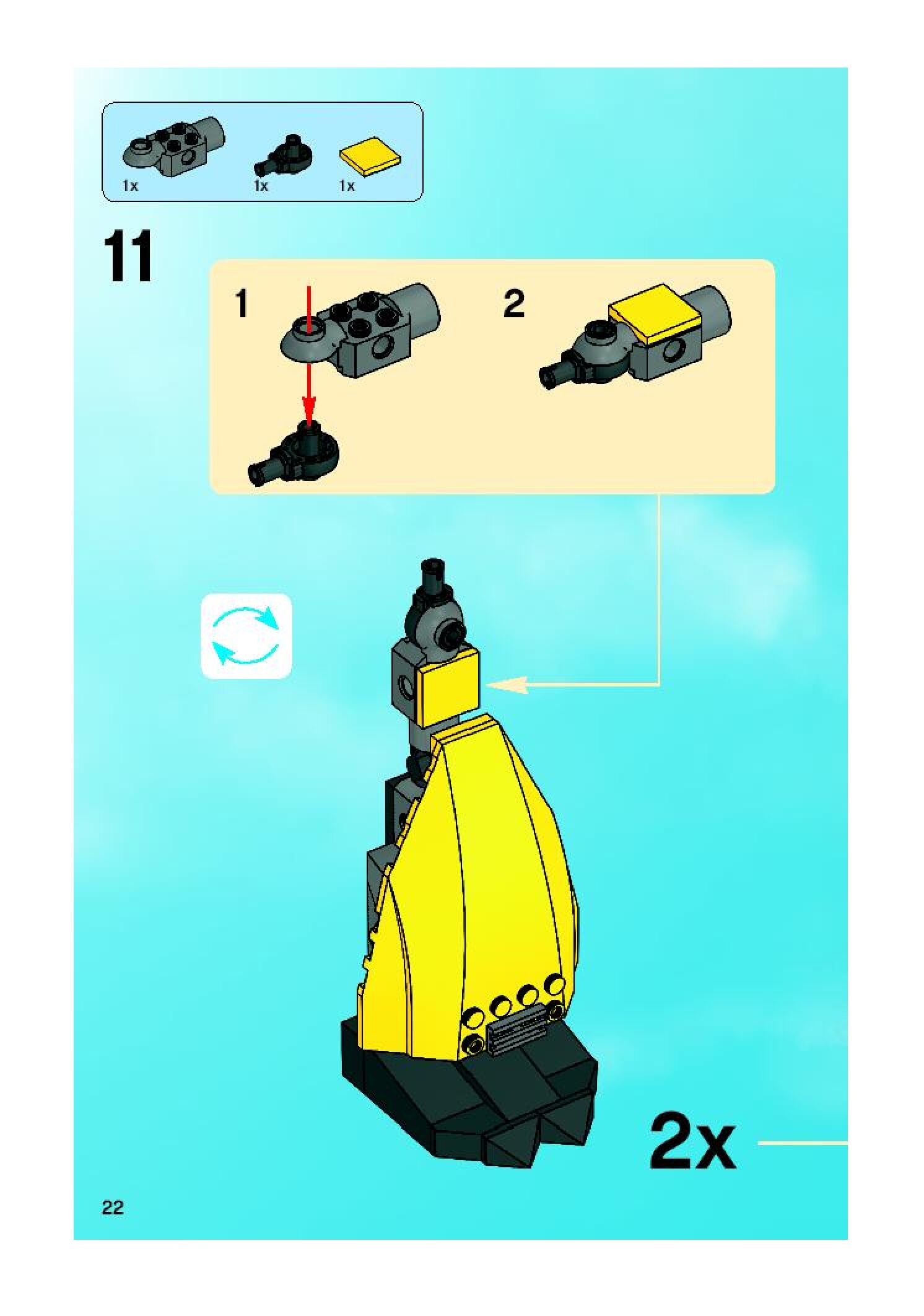 1x 1x 1x

11

1

2

2x

22