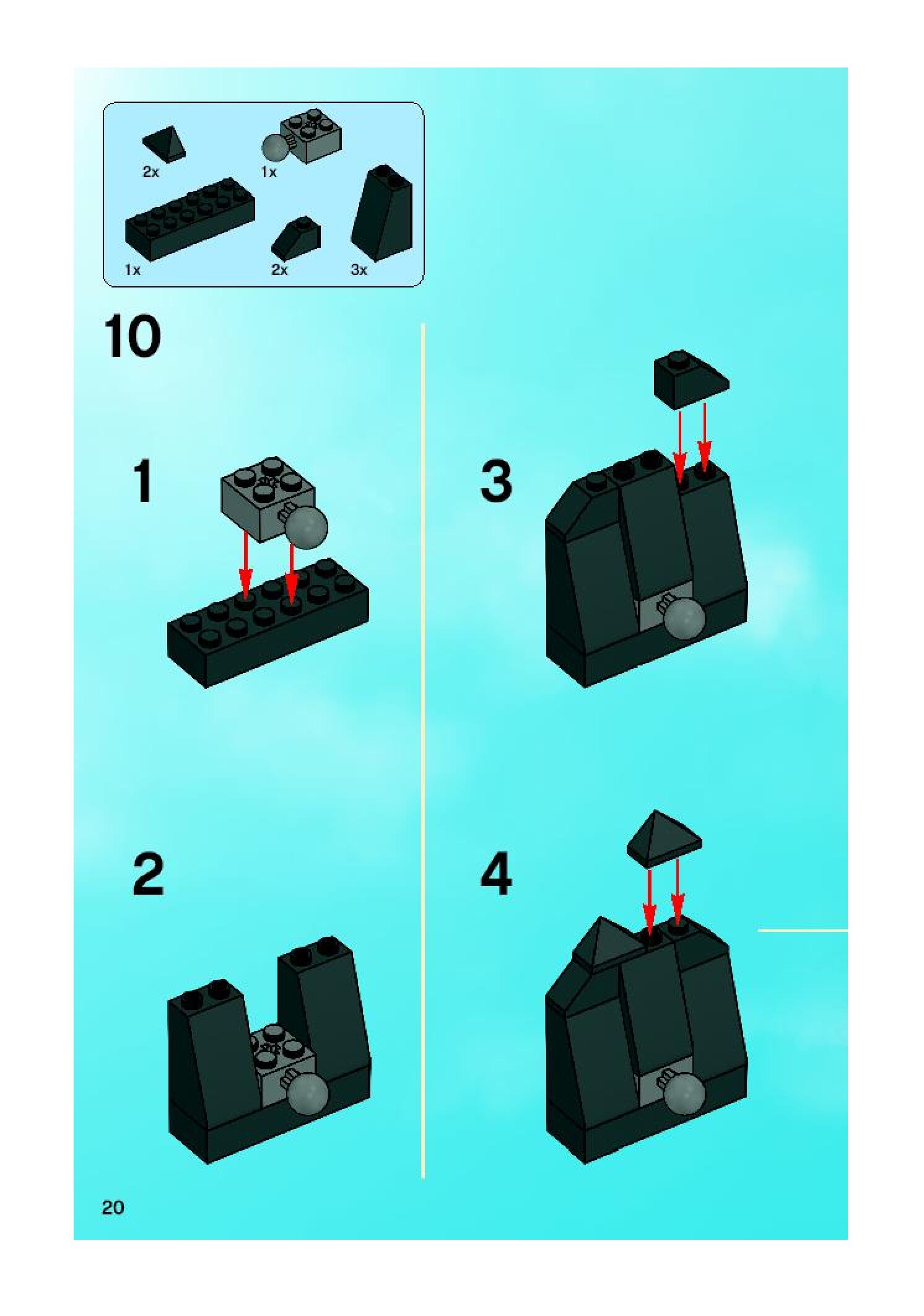 2x
1x
1x
2x
3x

10

1

2

3

4

20