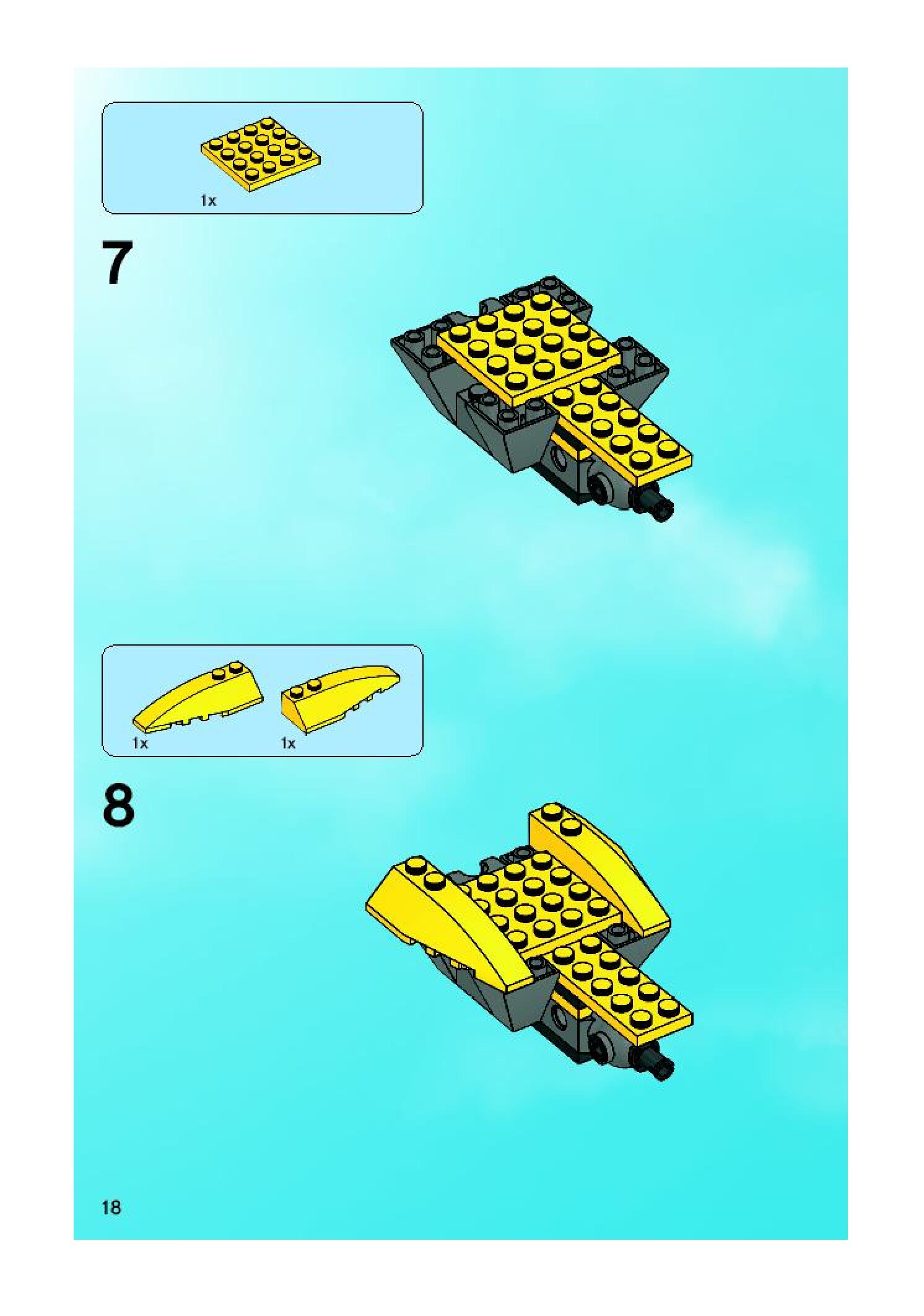 1x

7

1x

1x

8

18