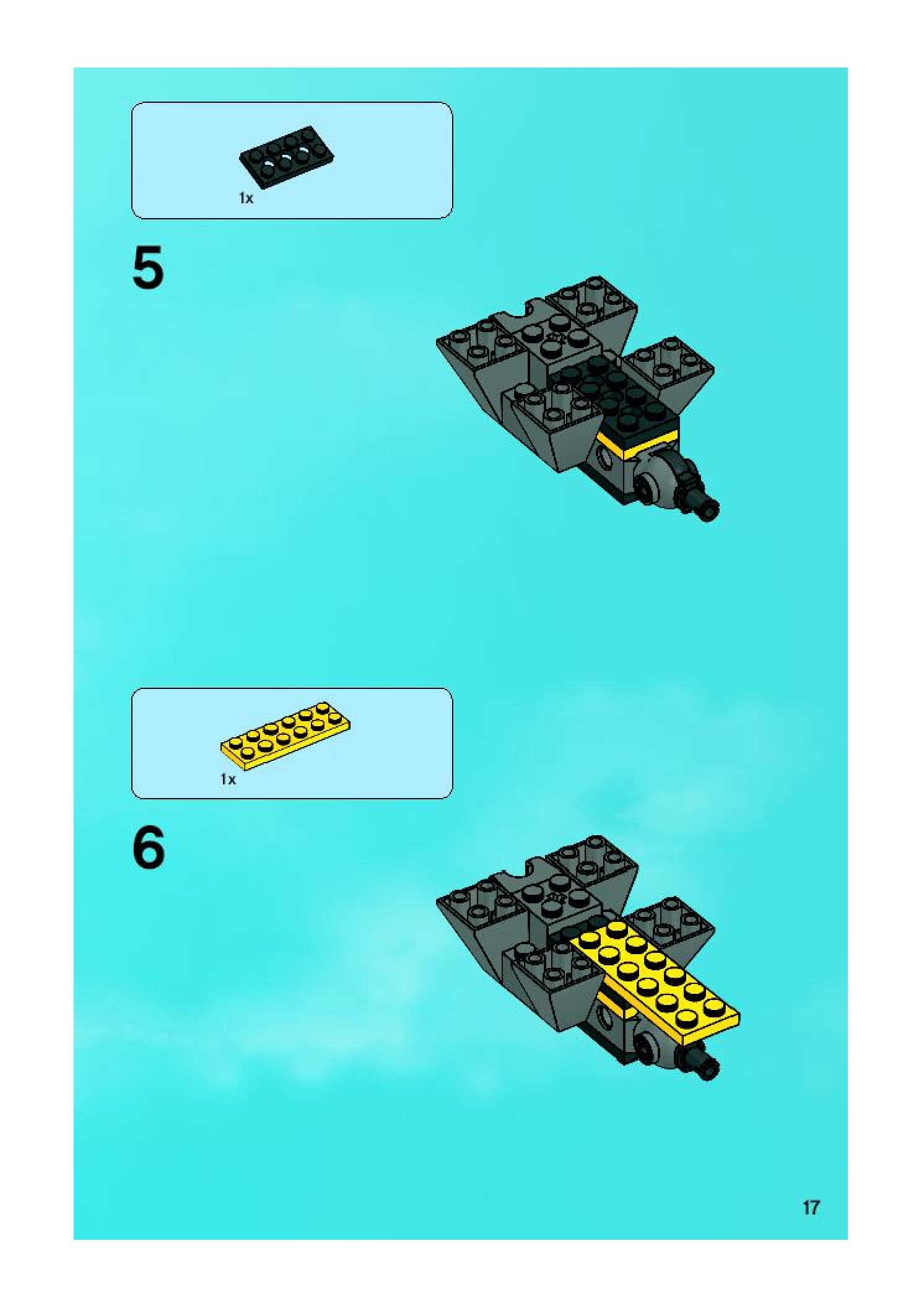 1x

5

1x

6

17