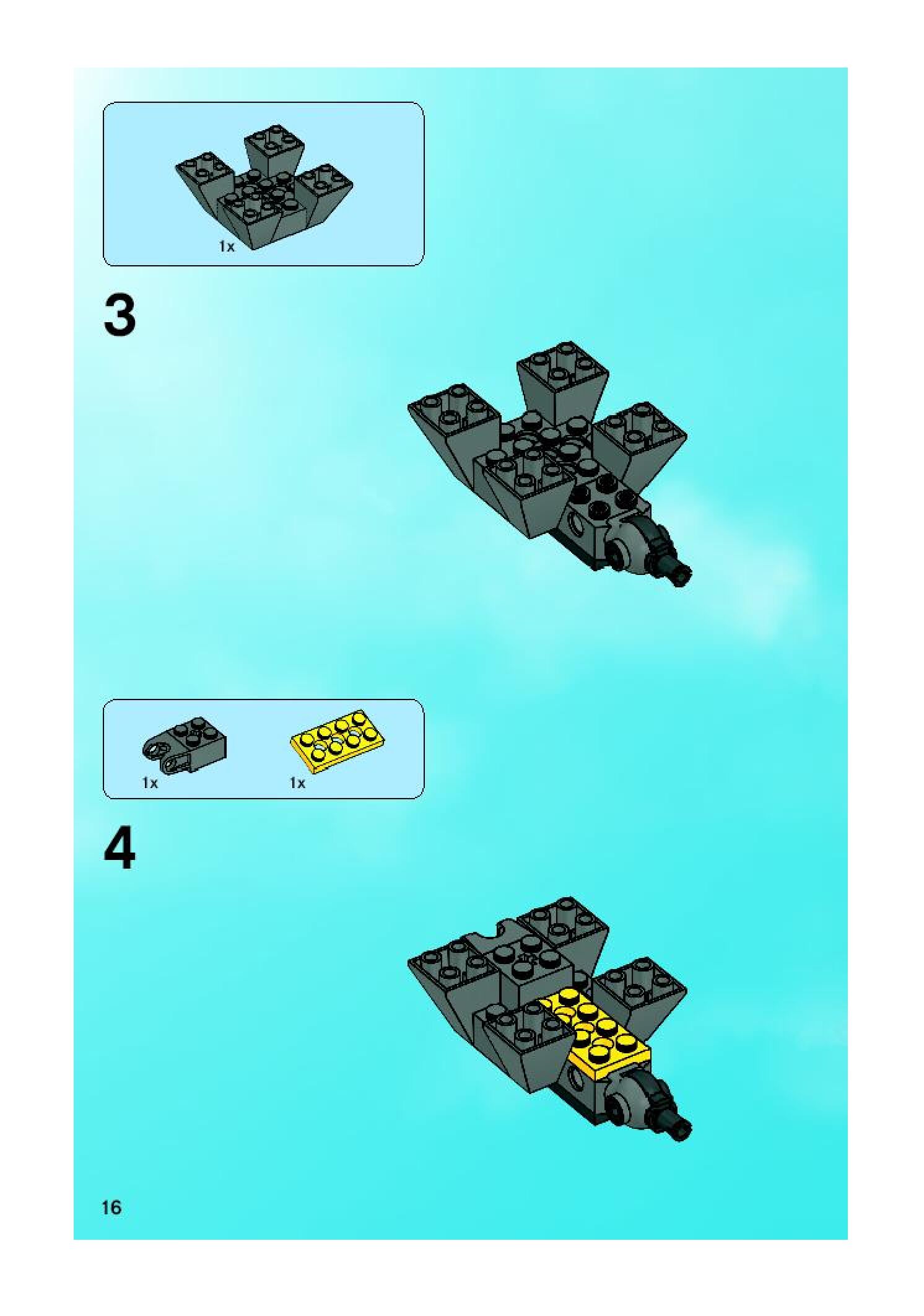 1x

3

1x

1x

4

16