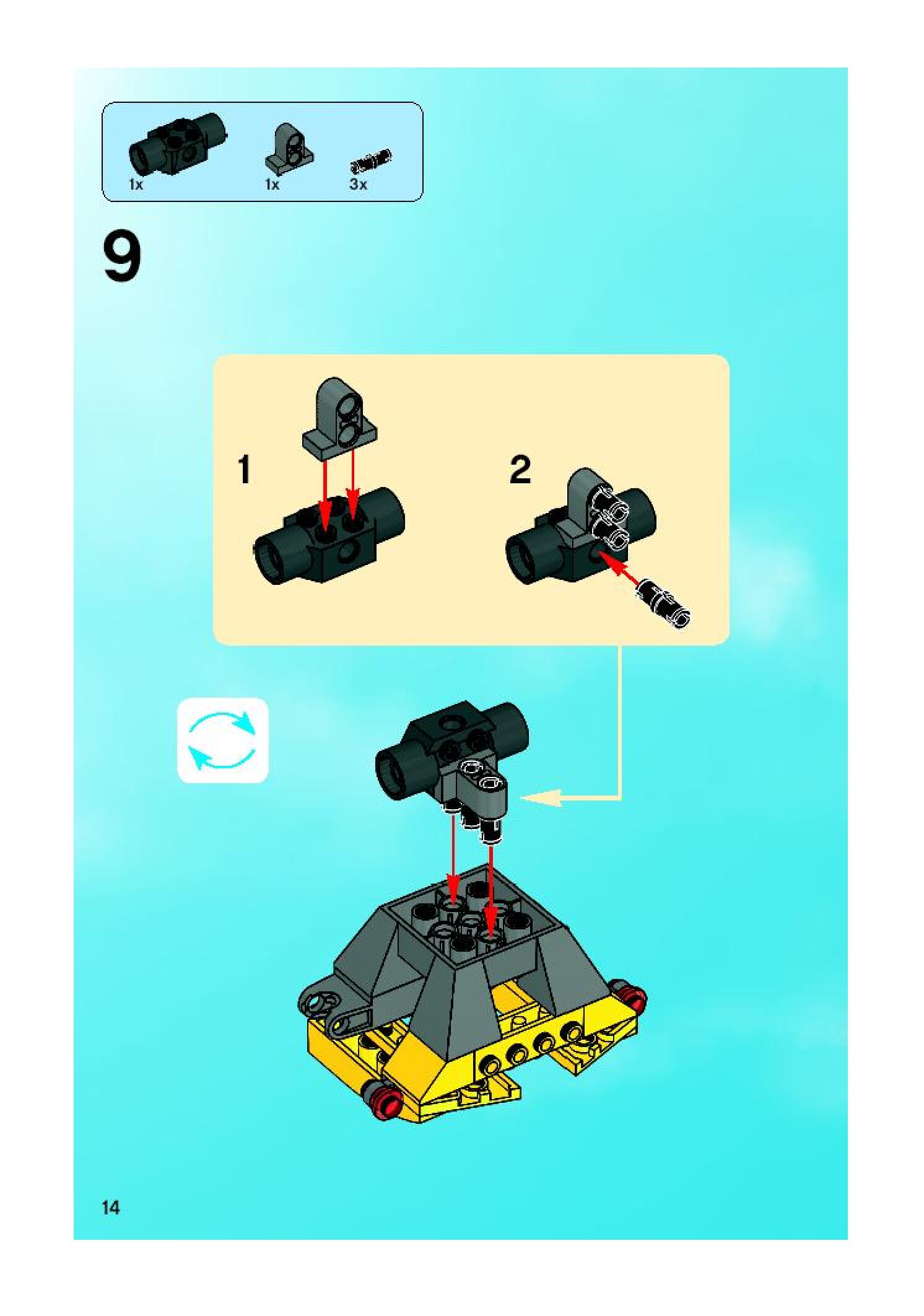 1x 1x 3x

9

1

2

14