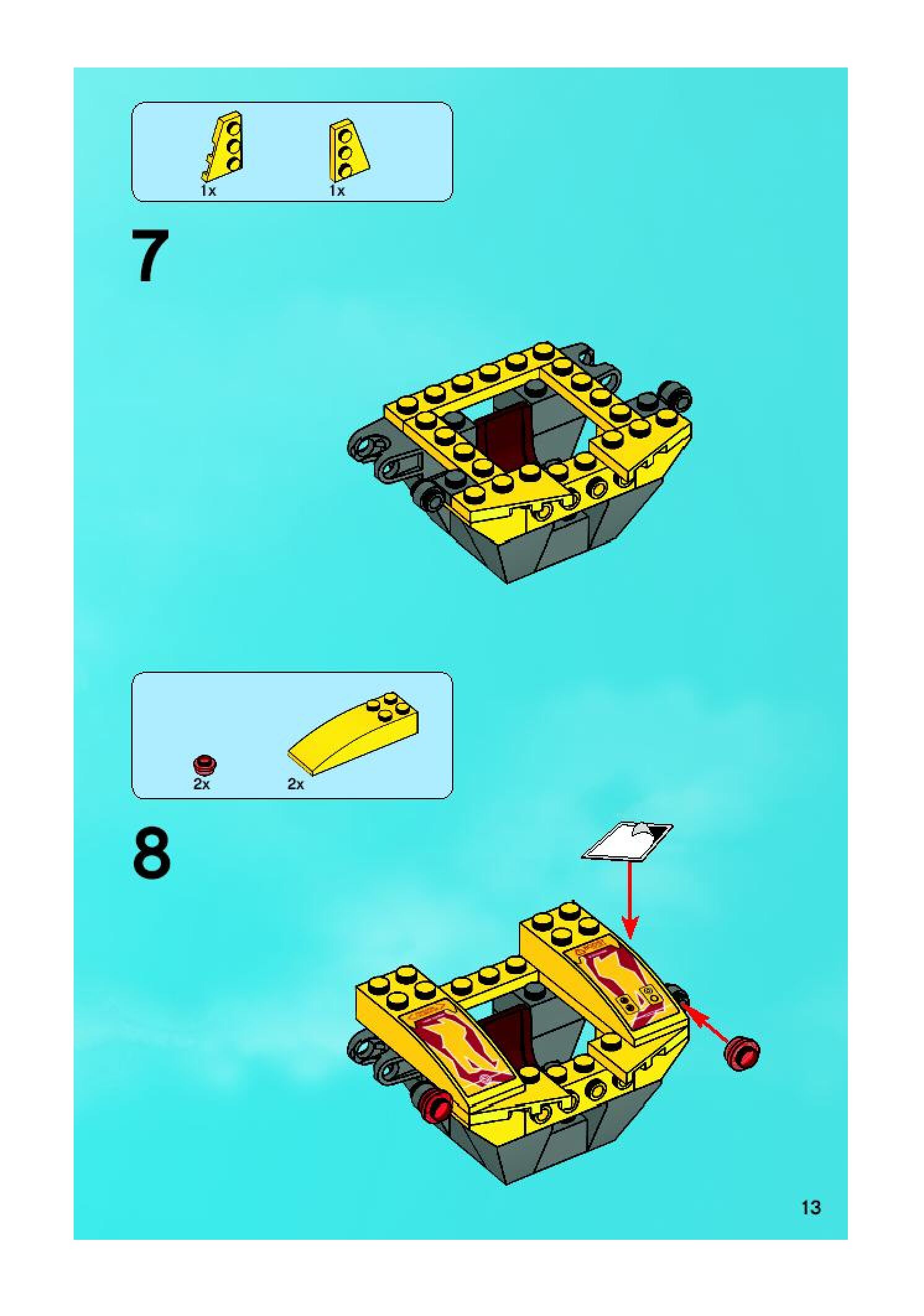 1x 1x

7

2x 2x

8

13