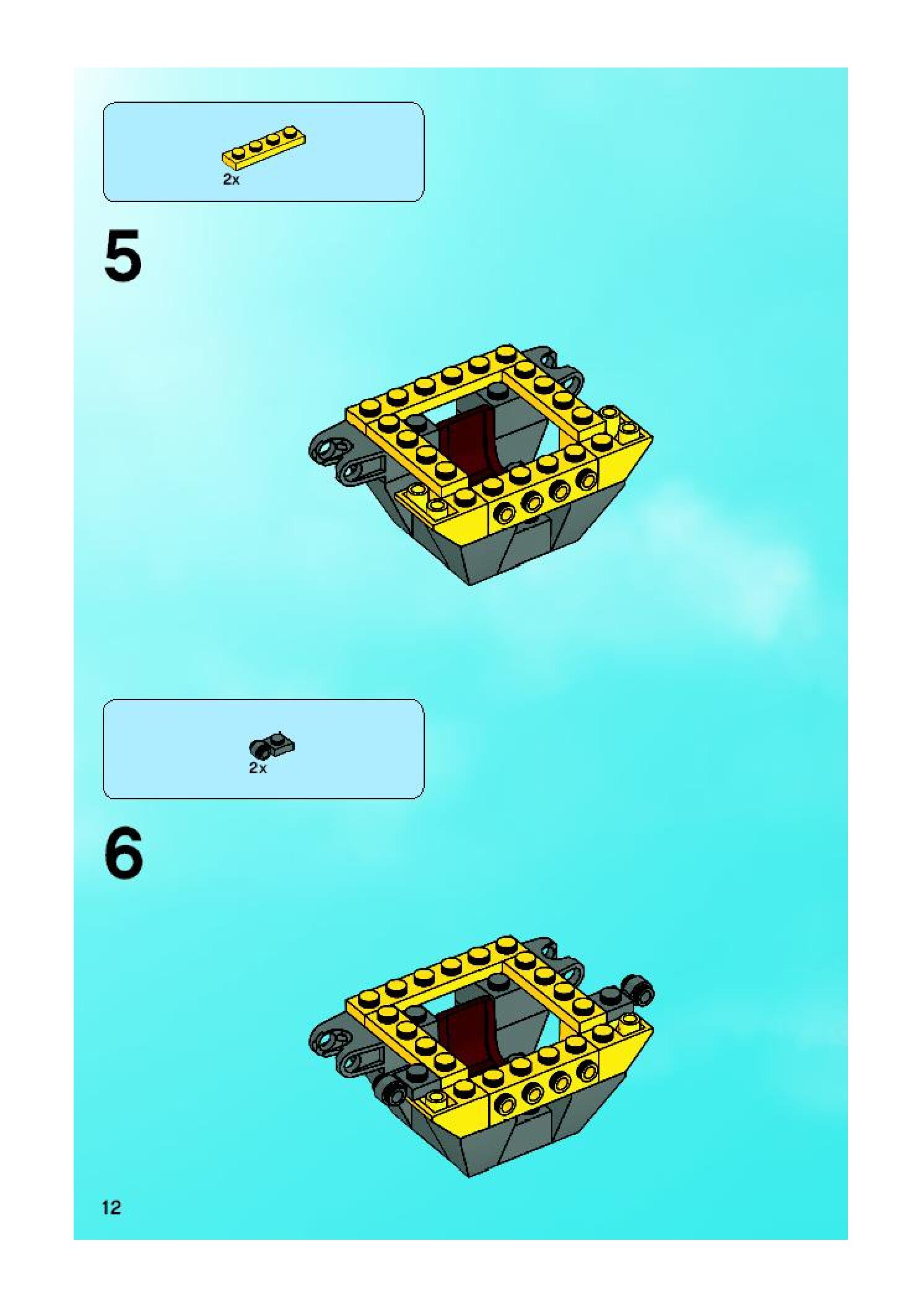 2x

5

2x

6

12