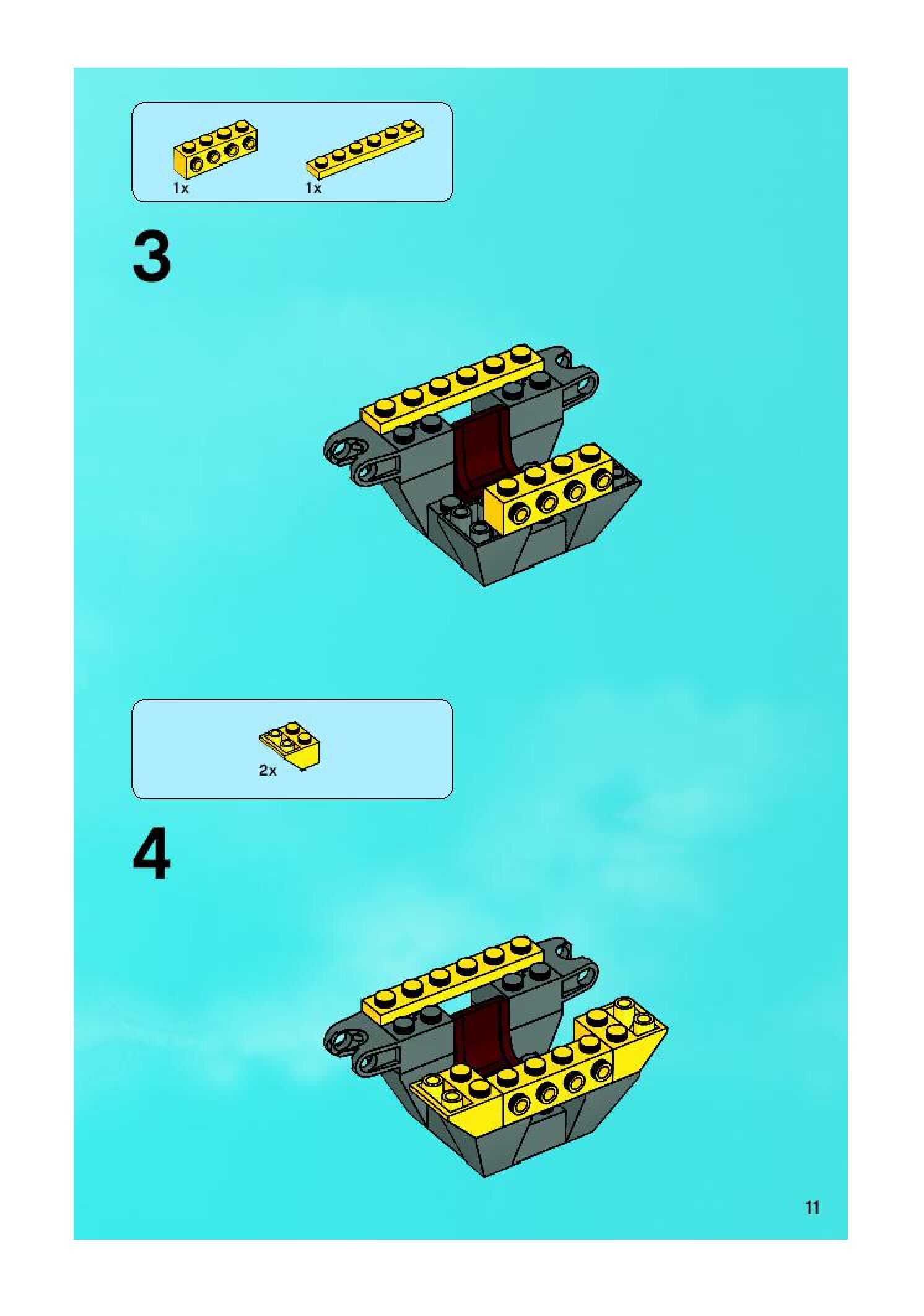 1x
1x

3

2x

4

11