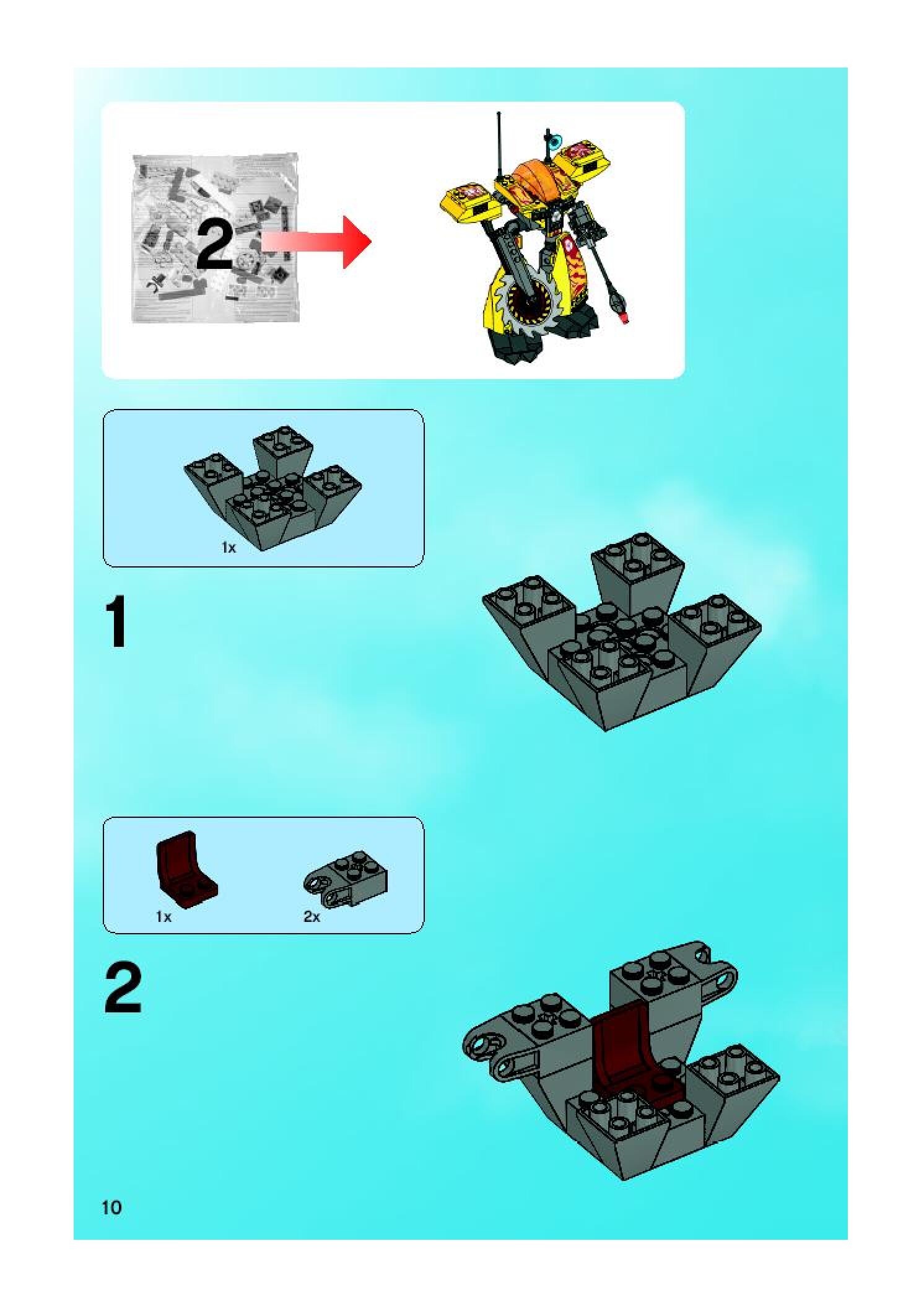 2

1x

1

1x

2x

2

10