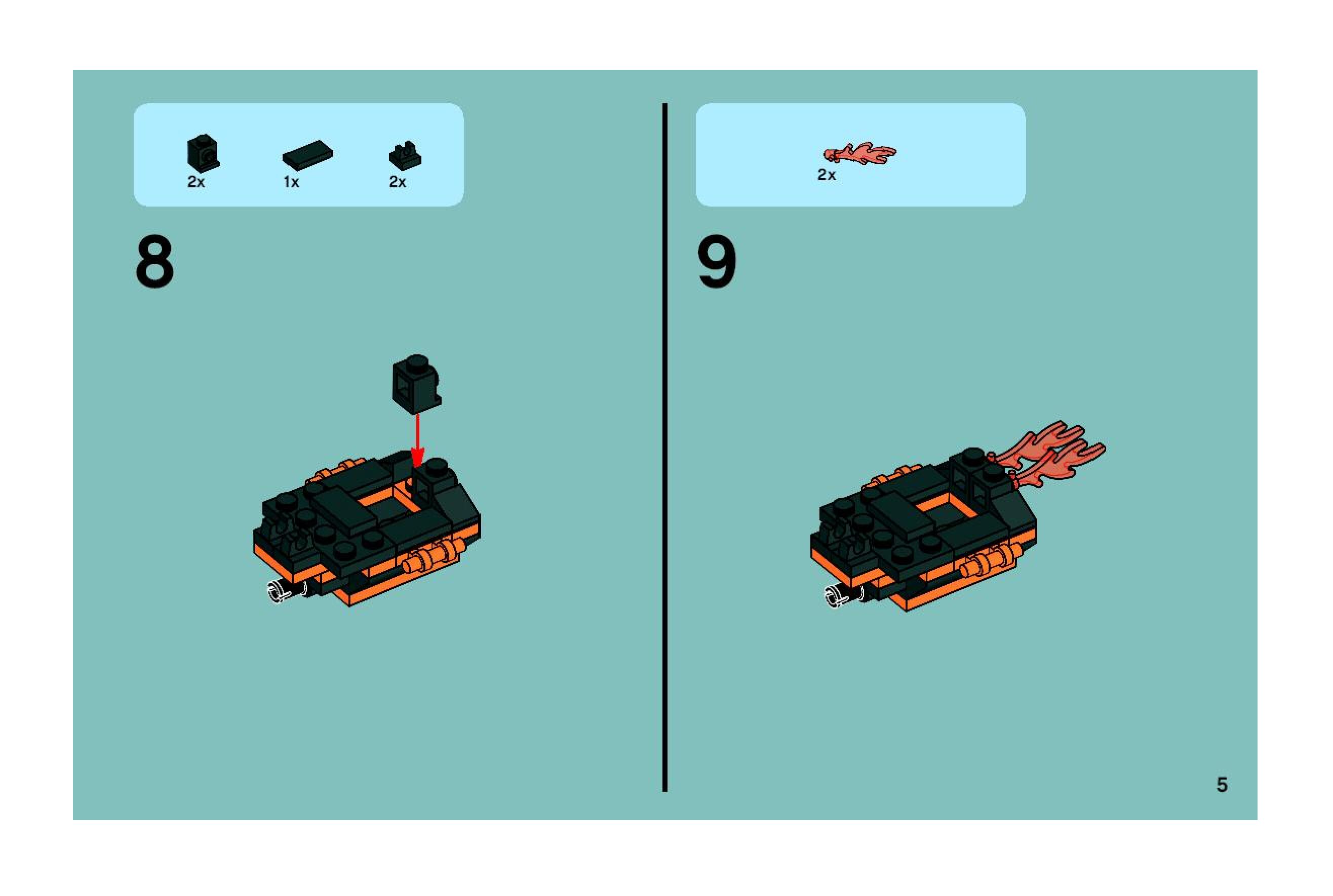 2x 1x 2x

8

2x

9

5