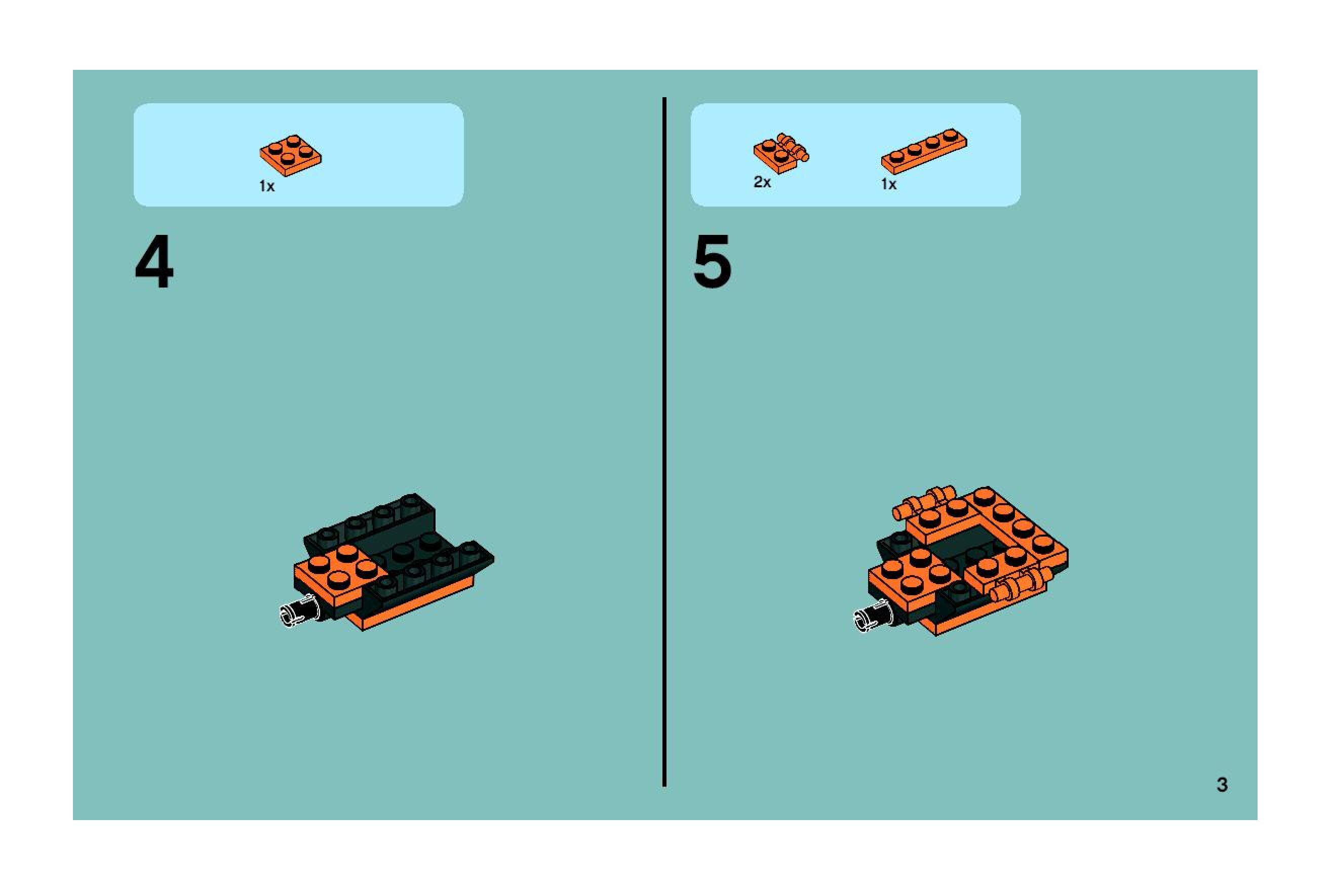 1x

4

2x

1x

5

3