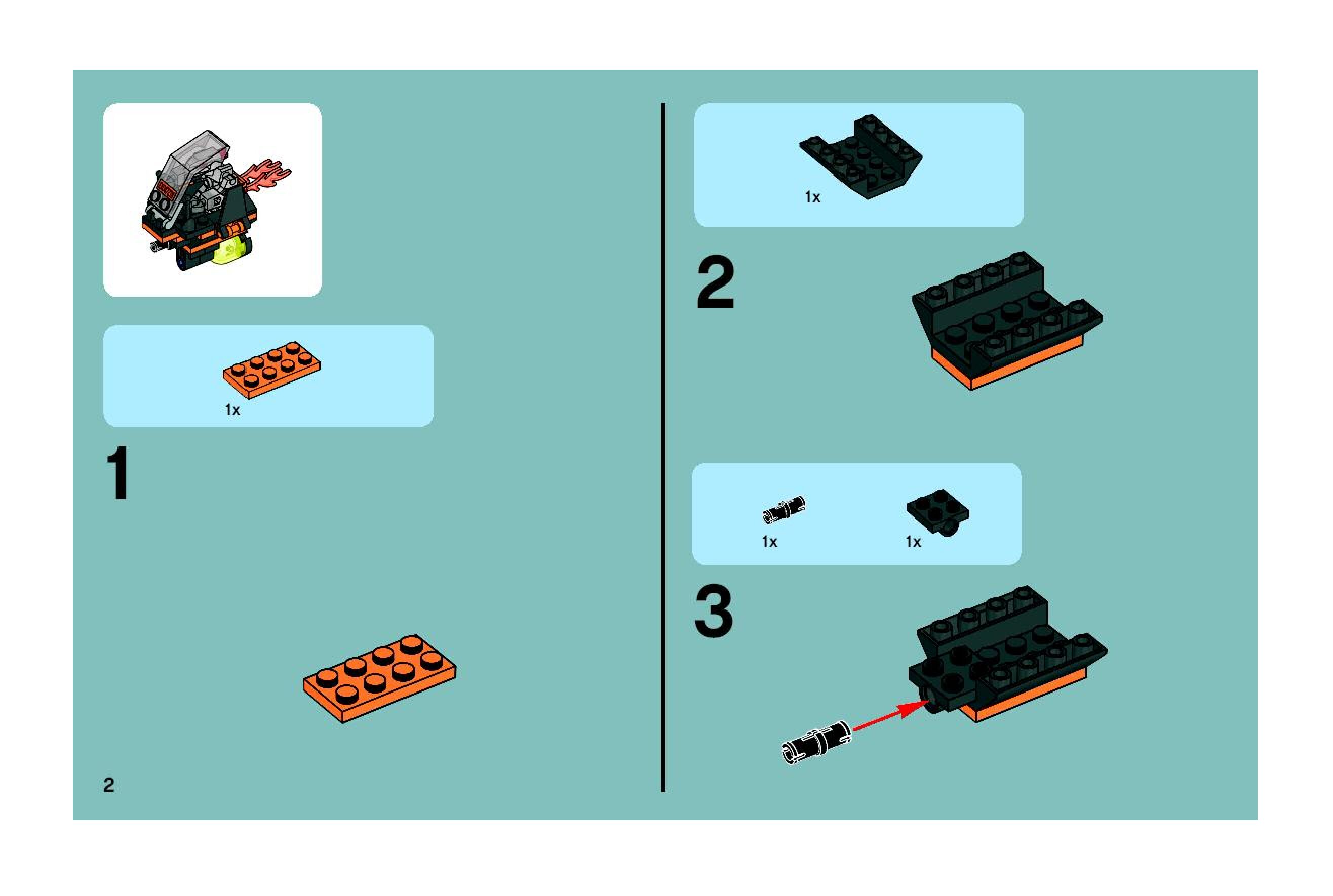 1x

1

2

1x

2

1x

1x

3