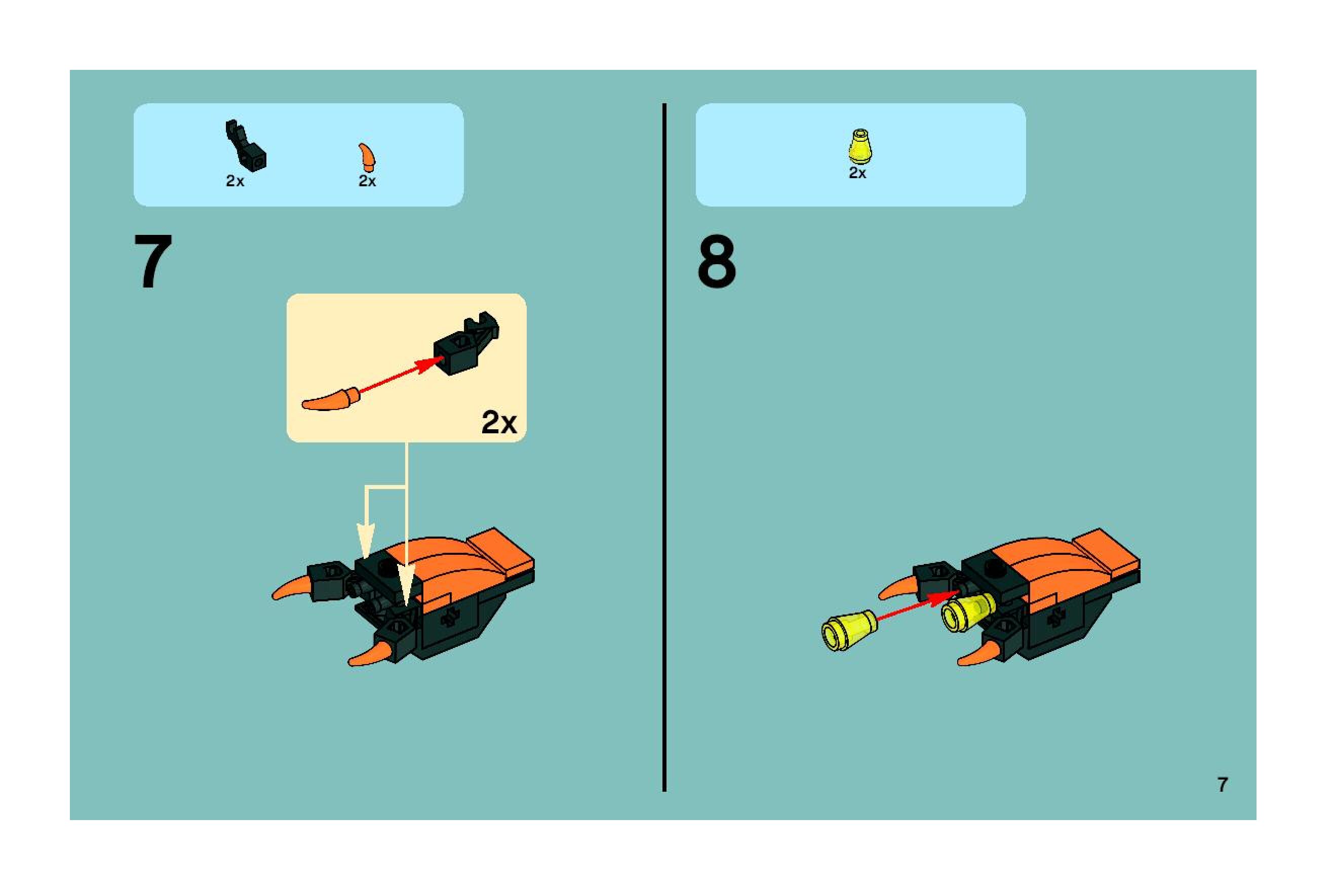 2x 2x

7

2x

2x

8

7