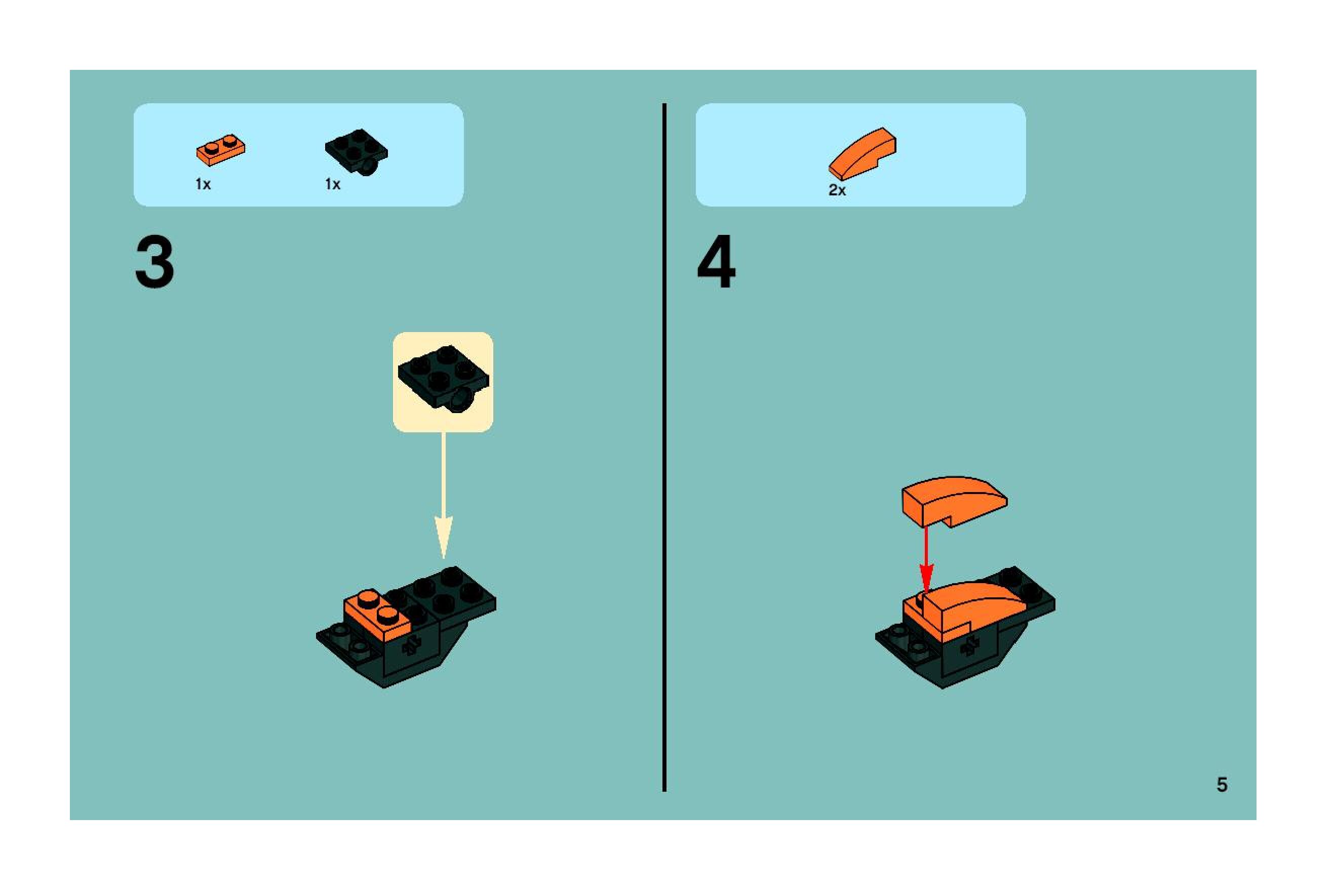 1x 1x

3

2x

4

5