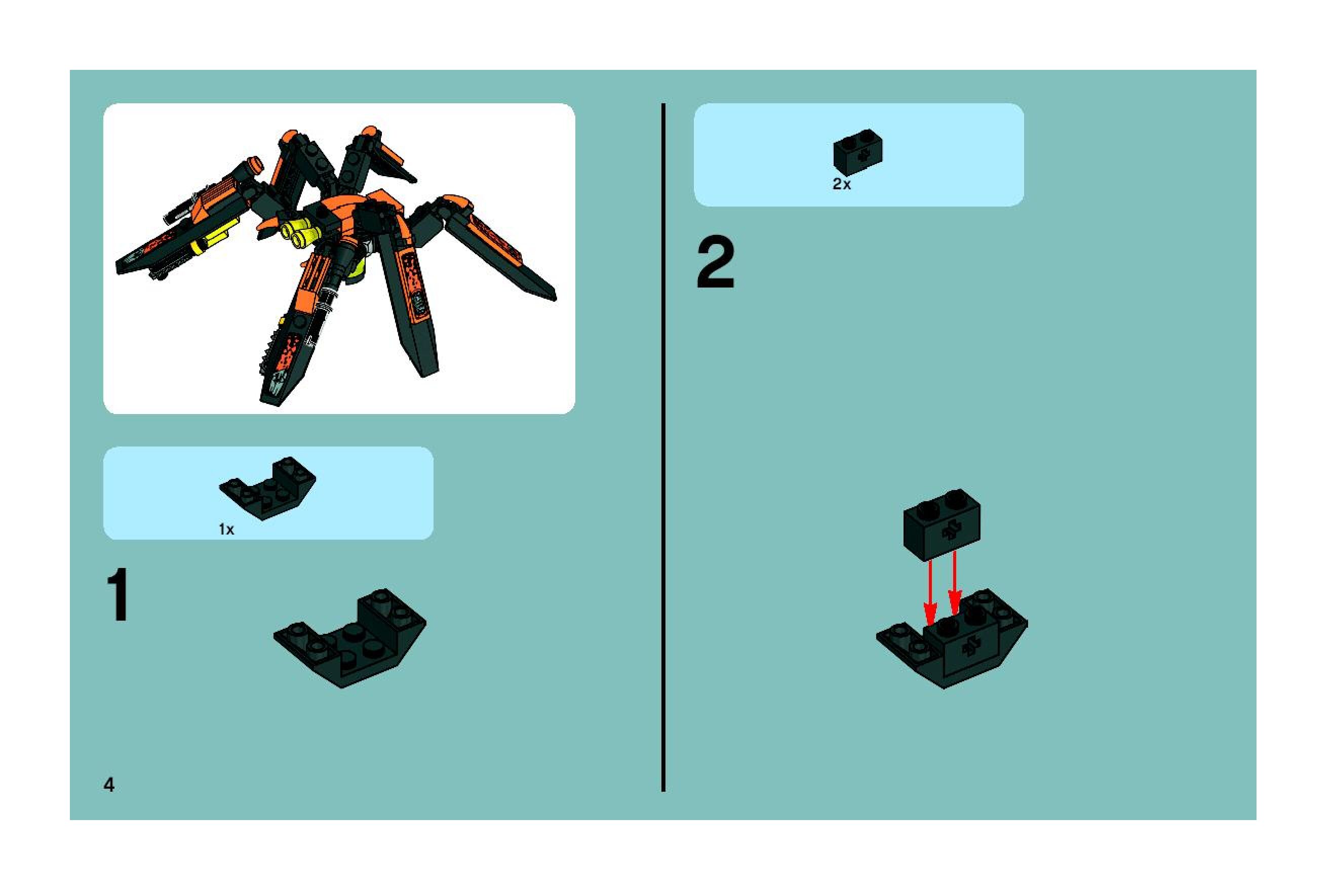 1x

1

4

2x

2