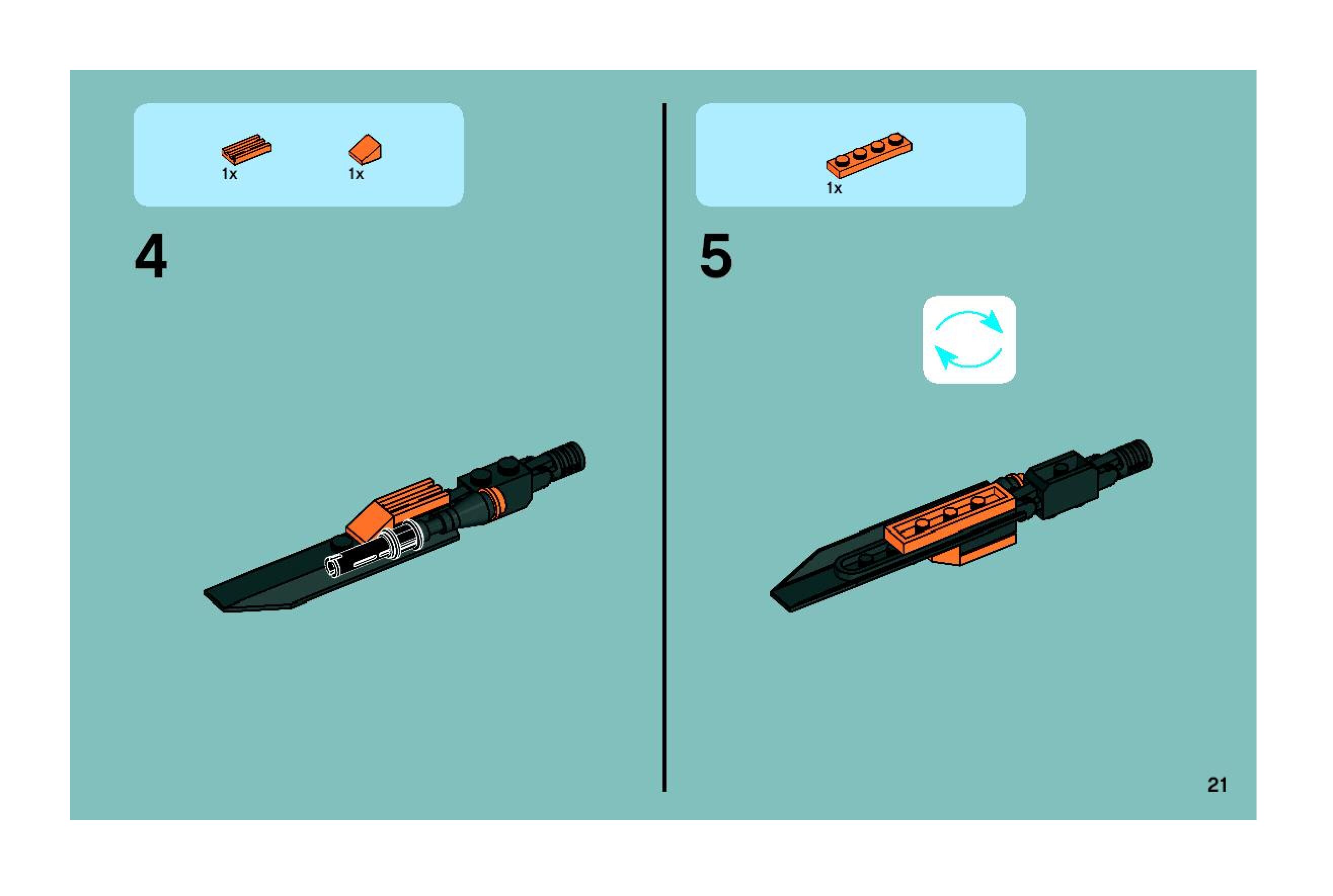 1x

1x

4

1x

5

21