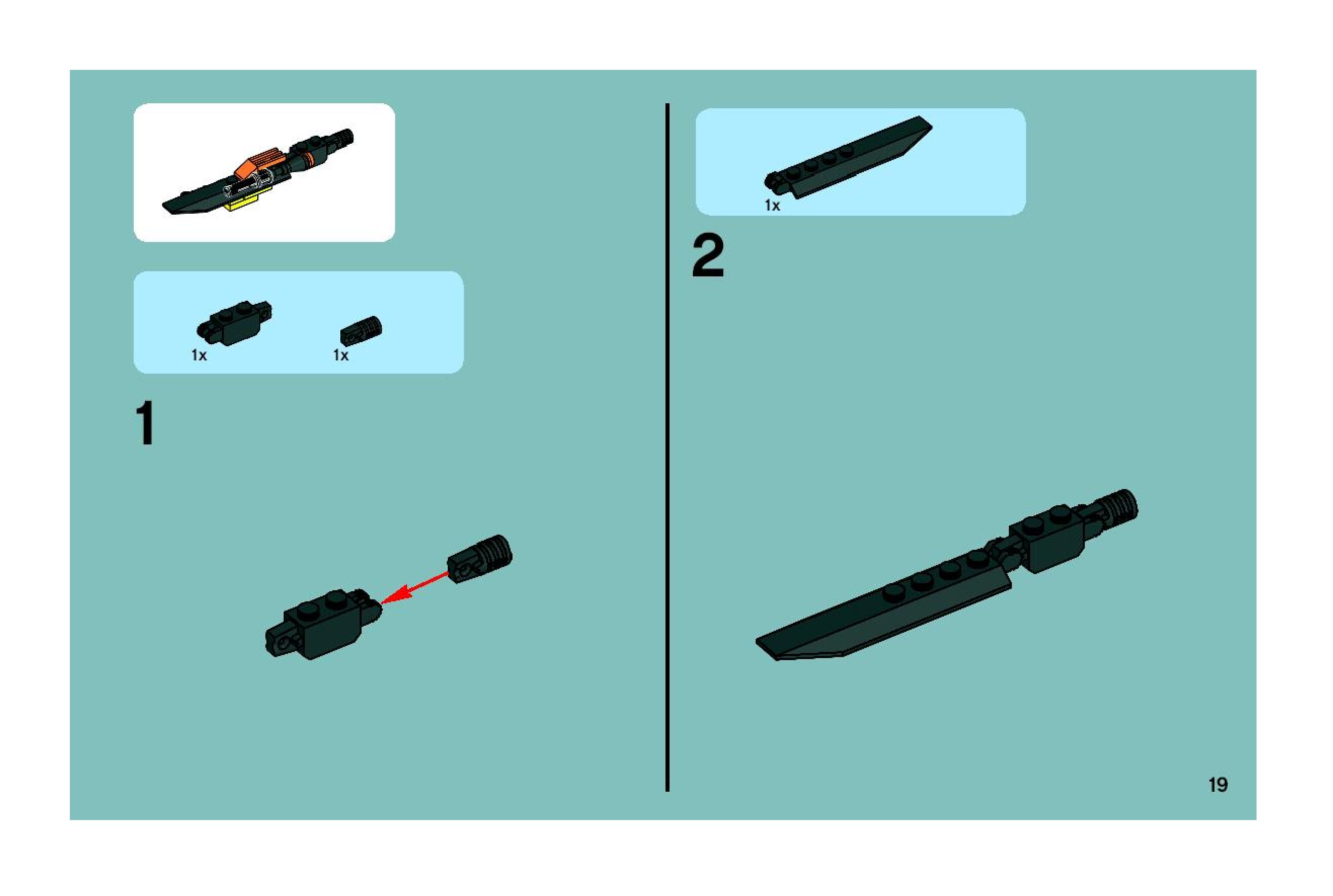 1x

1x

1

1x

2

19