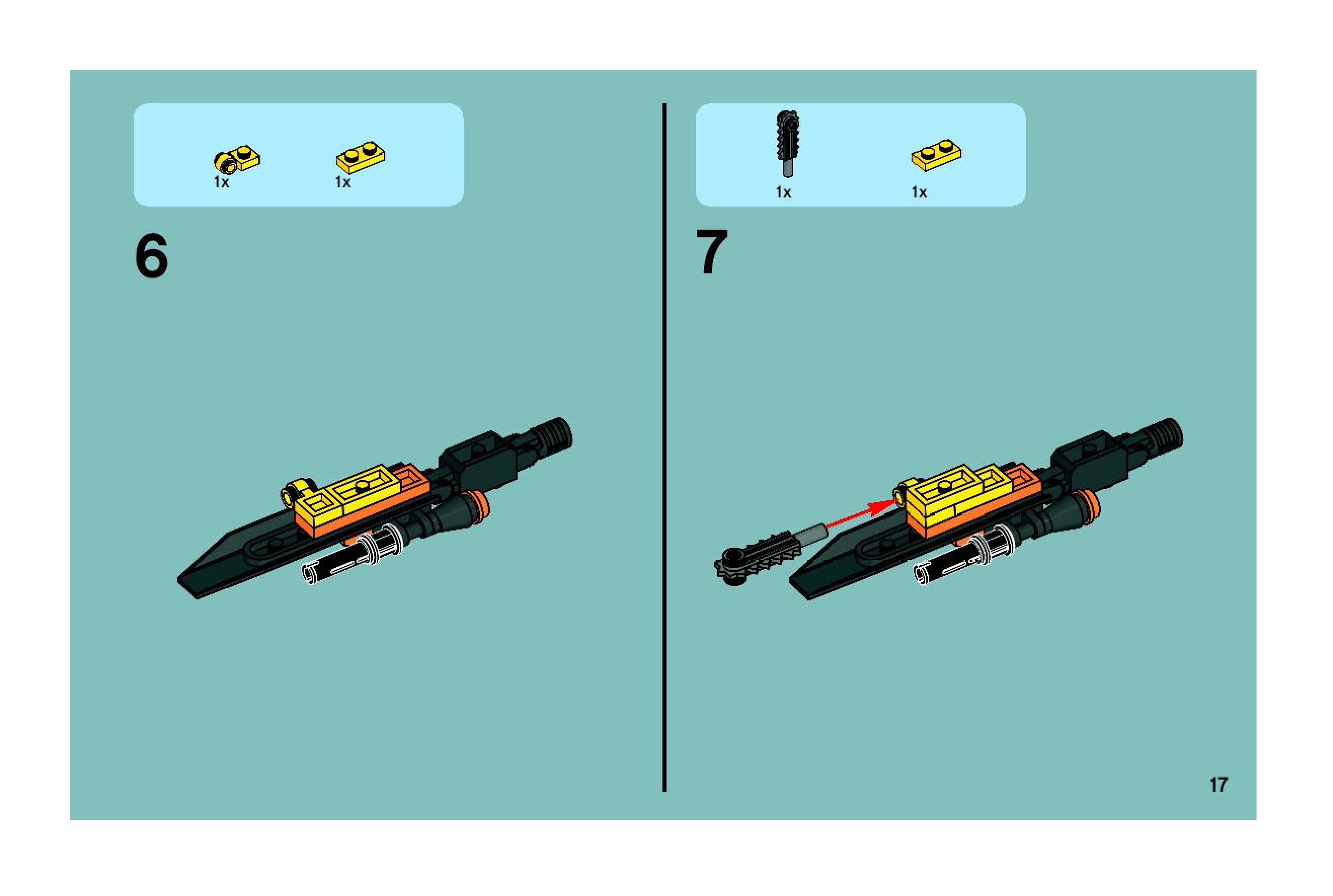 1x 1x

6

1x 1x

7

17