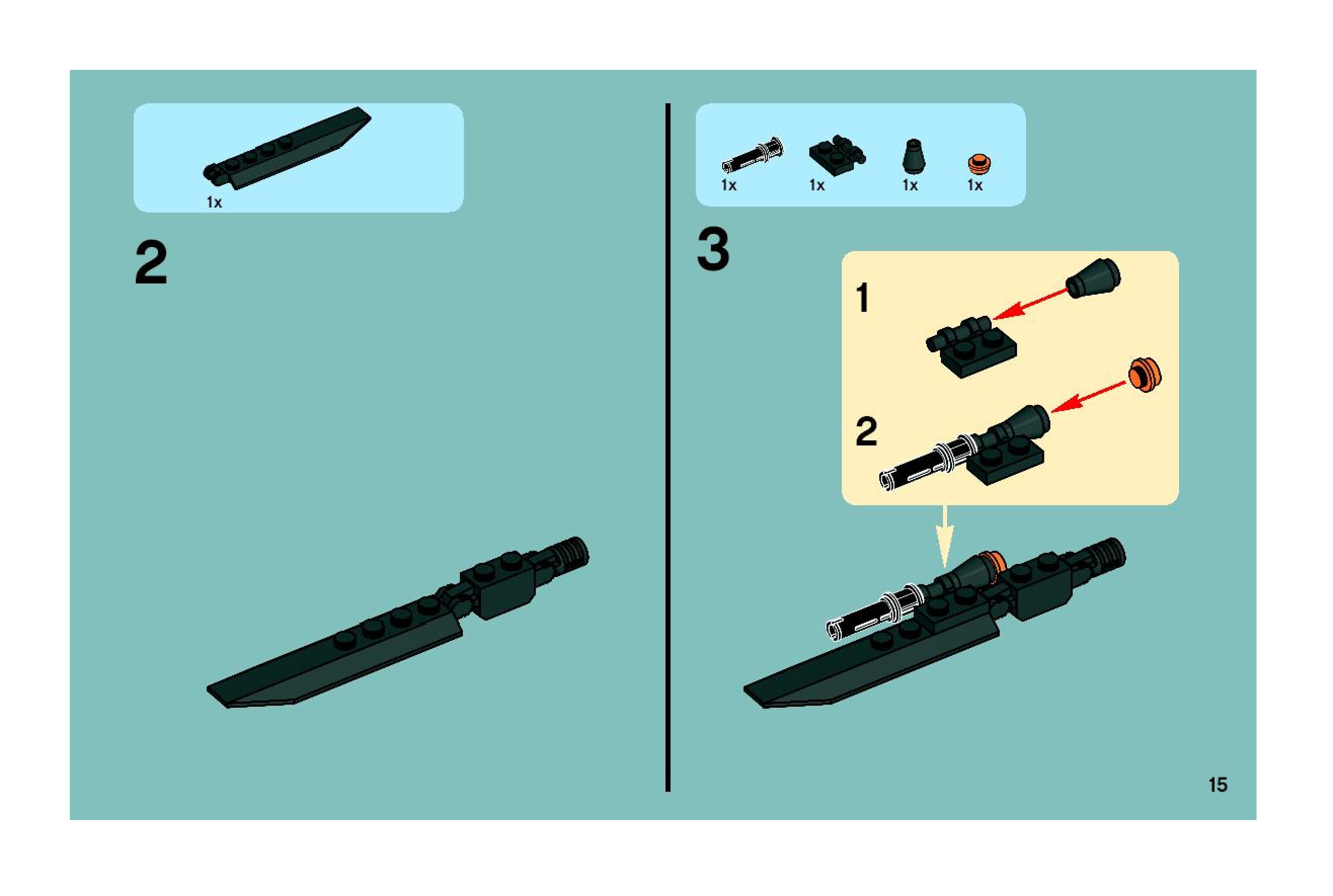 1x

2

1x 1x 1x 1x

3

1

2

15