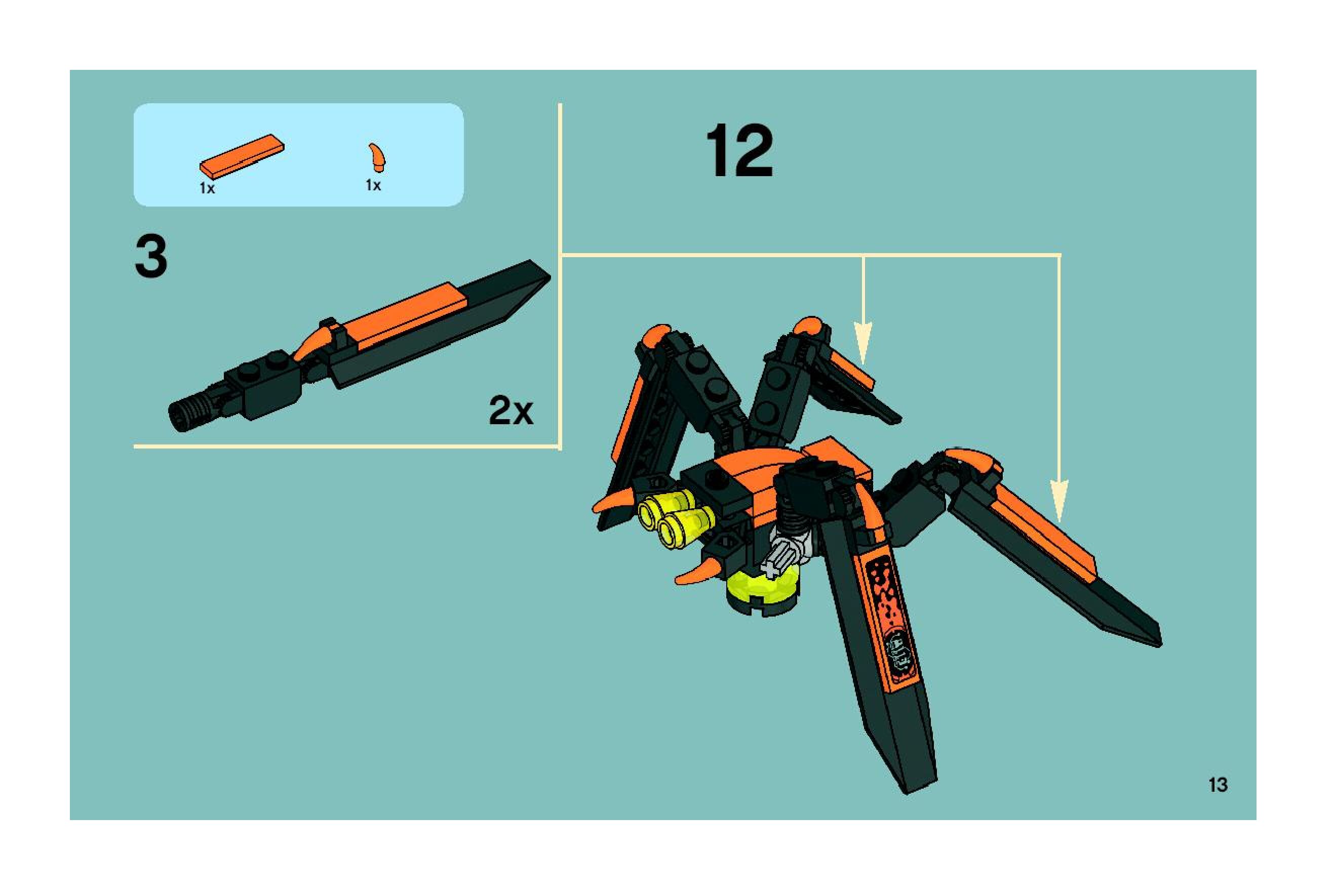 1x

1x

3

2x

12

13