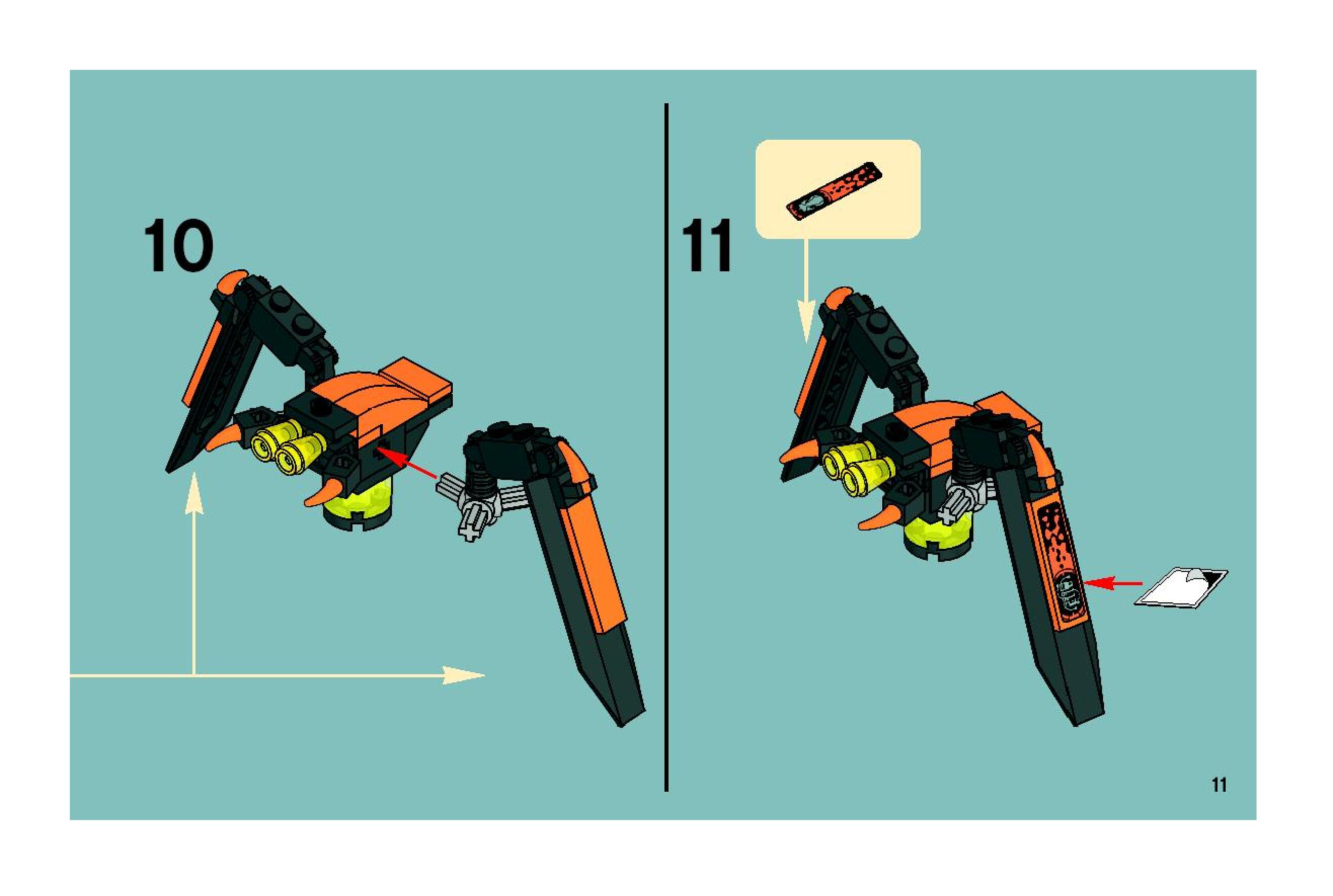 10

11

11