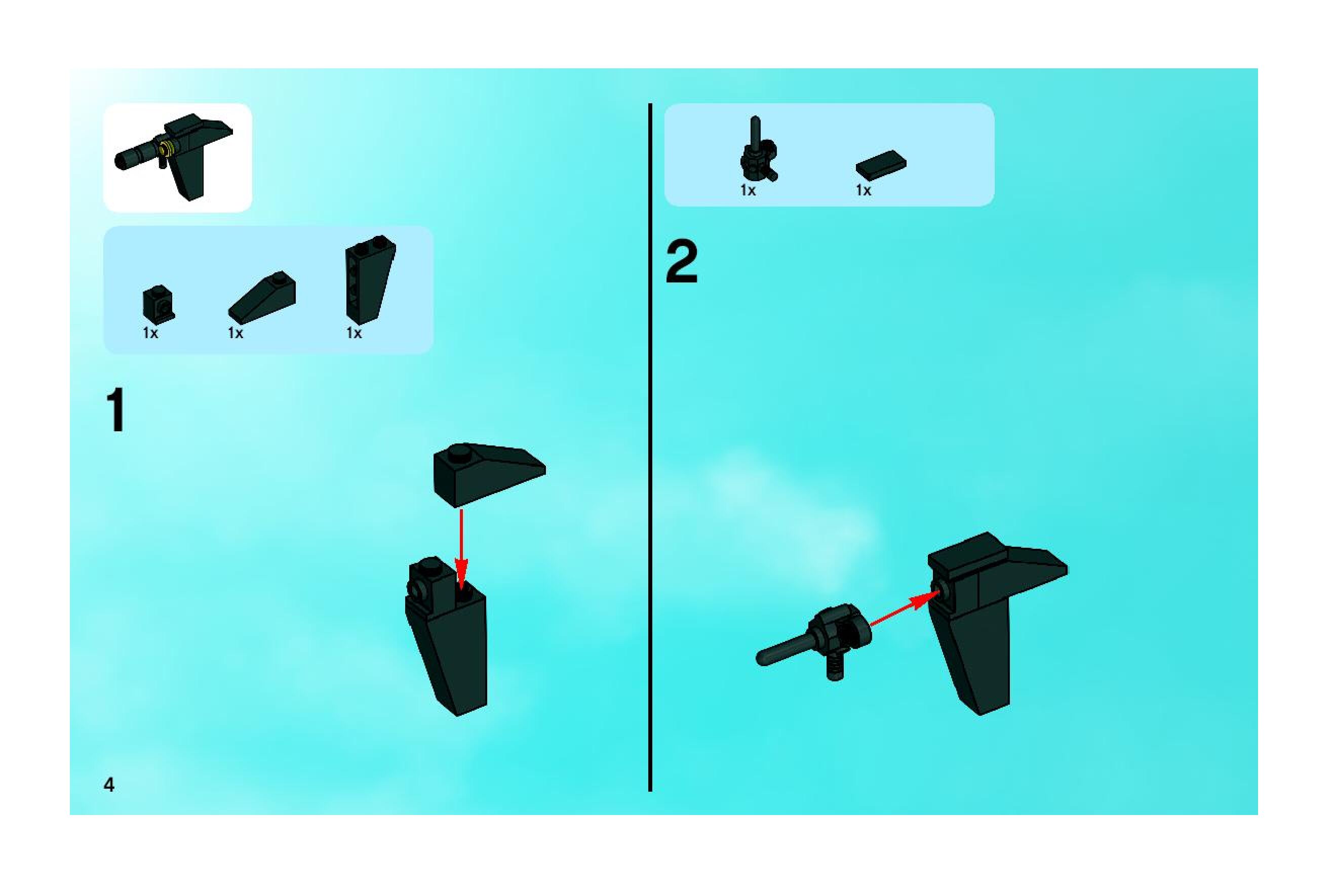 1x 1x 1x

1

4

1x 1x

2