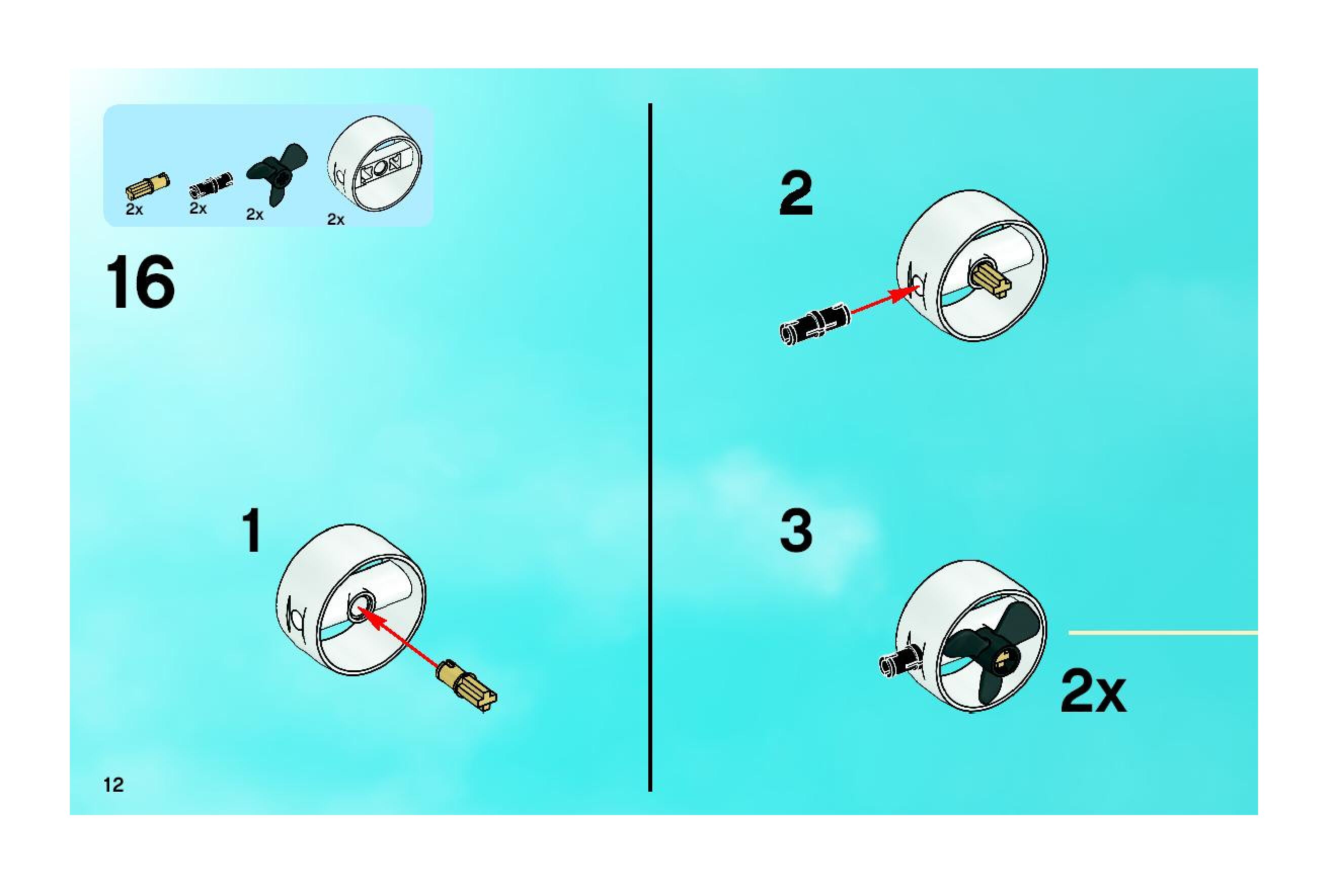 2x 2x 2x 2x

16

1

2

3

2x

12