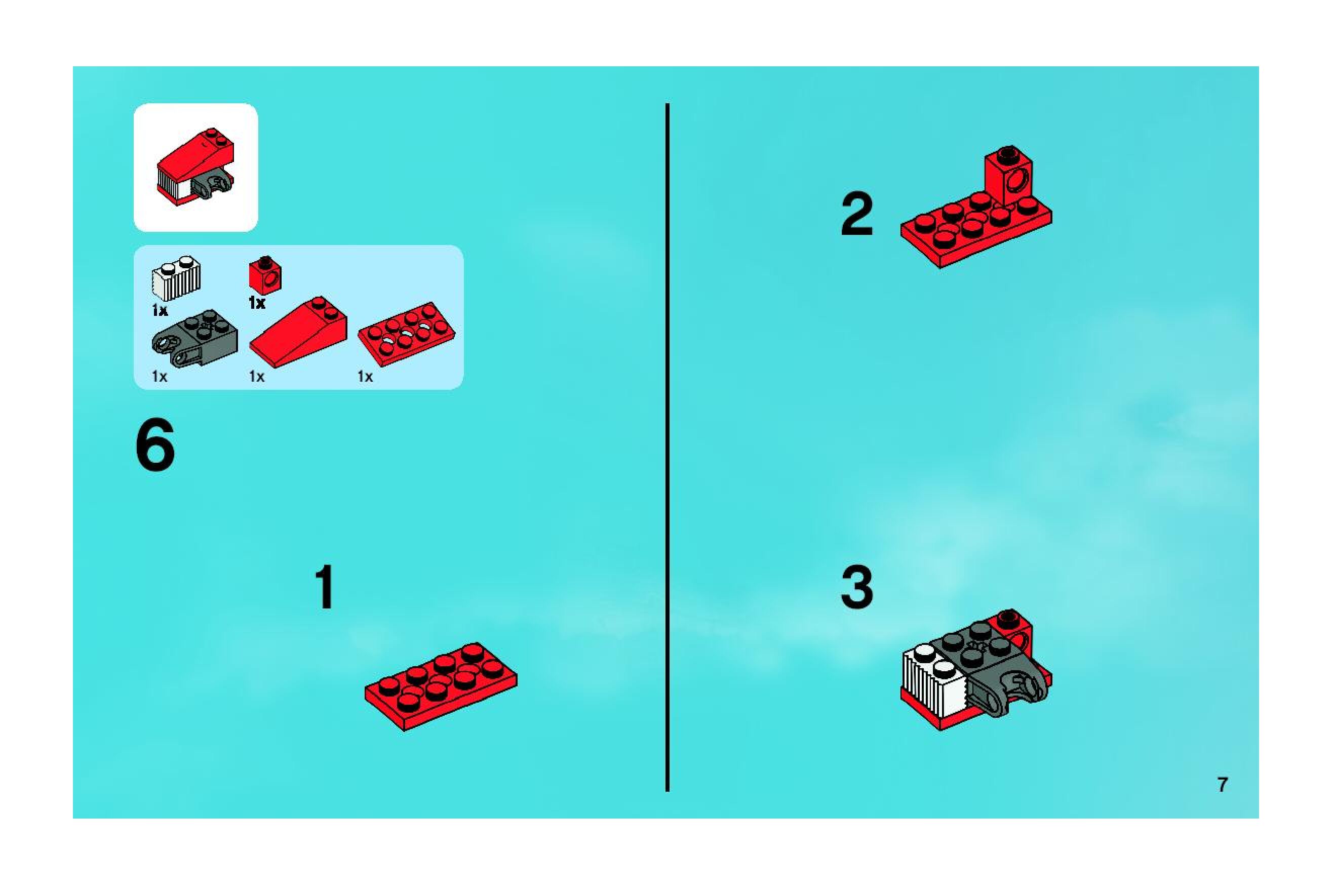 1x

1x

1x

1x

1x

6

1

2

3

7