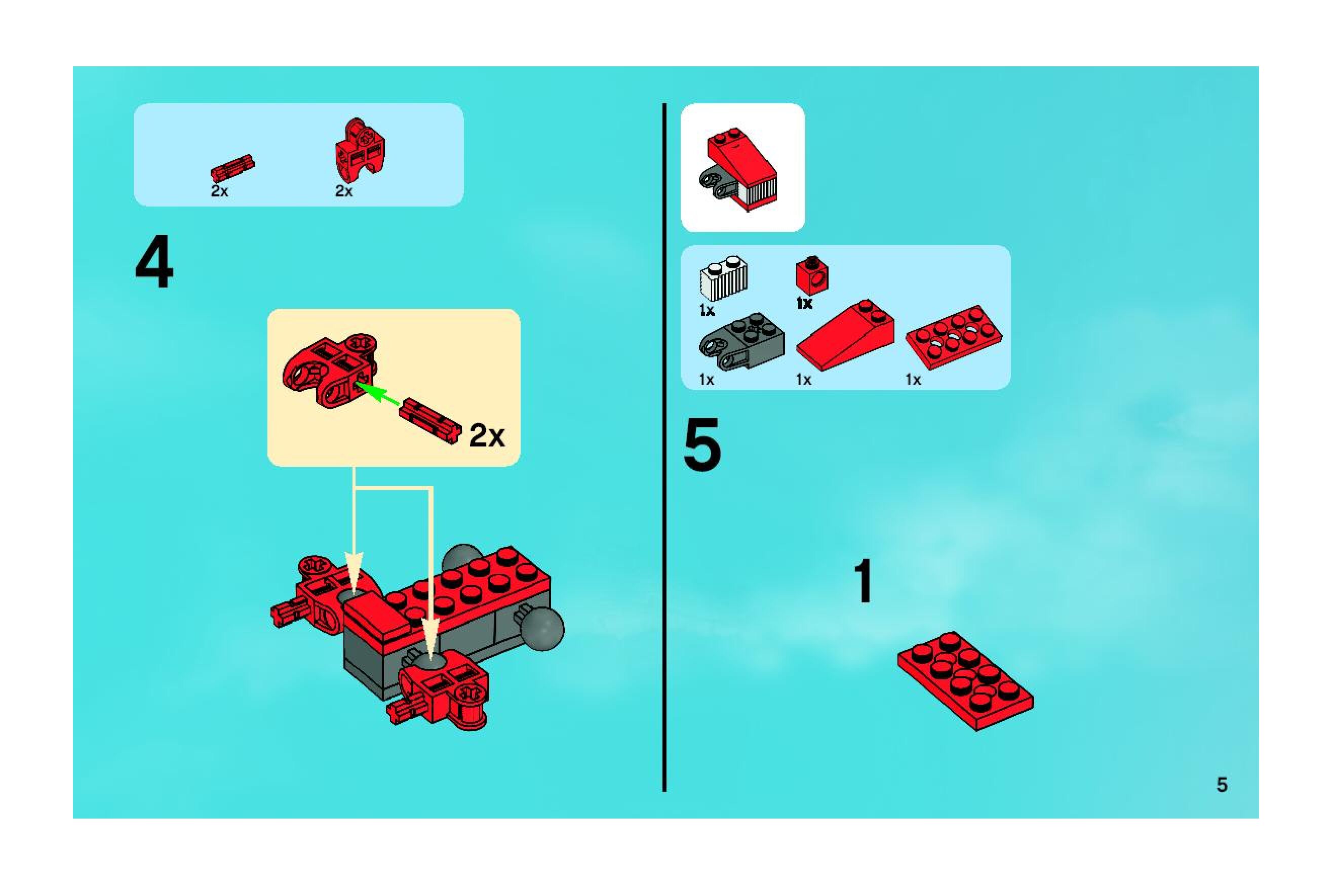 2x 2x

4

2x

1x 1x

1x 1x 1x

5

1

5